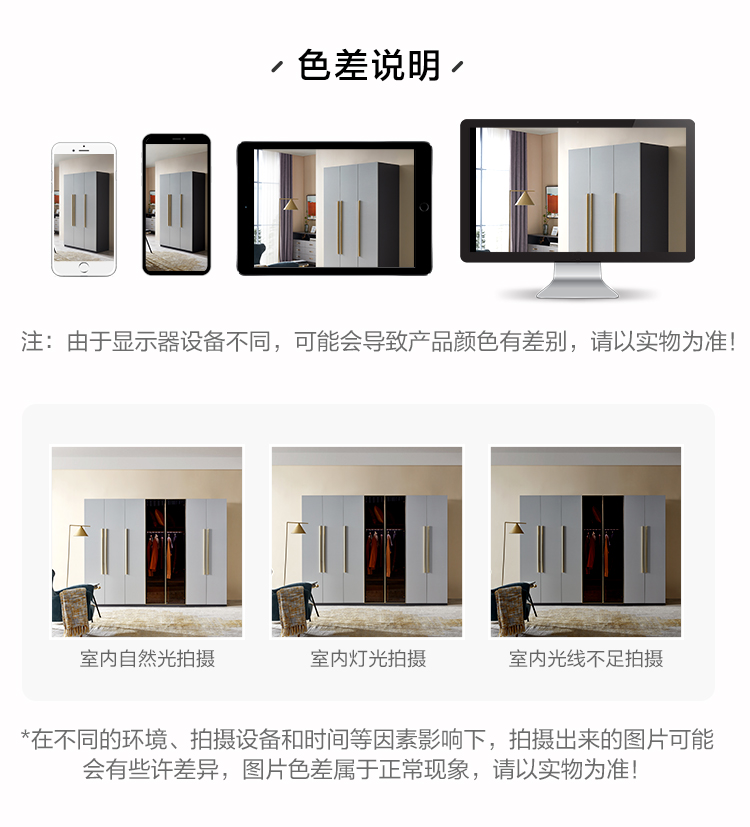 色差说明

注：由于显示器设备不同，可能会导致产品颜色有差别，请以实物为准！

室内自然光拍摄

室内灯光拍摄

室内光线不足拍摄

*在不同的环境、拍摄设备和时间等因素影响下，拍摄出来的图片可能会有些许差异，图片色差属于正常现象，请以实物为准！