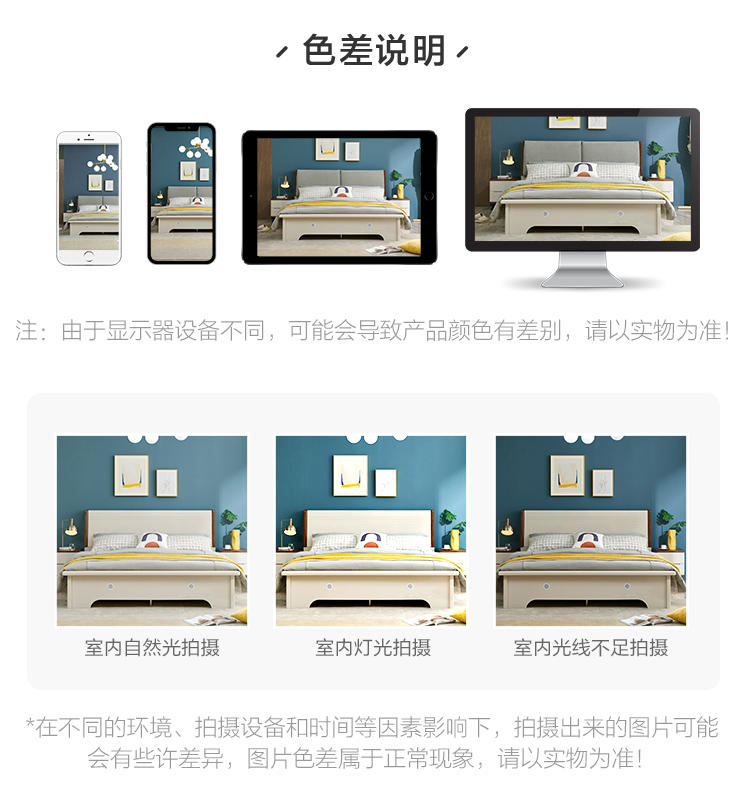 色差说明

注：由于显示器设备不同，可能会导致产品颜色有差别，请以实物为准!

室内自然光拍摄

室内灯光拍摄

室内光线不足拍摄

*在不同的环境、拍摄设备和时间等因素影响下，拍摄出来的图片可能会有些许差异，图片色差属于正常现象，请以实物为准!