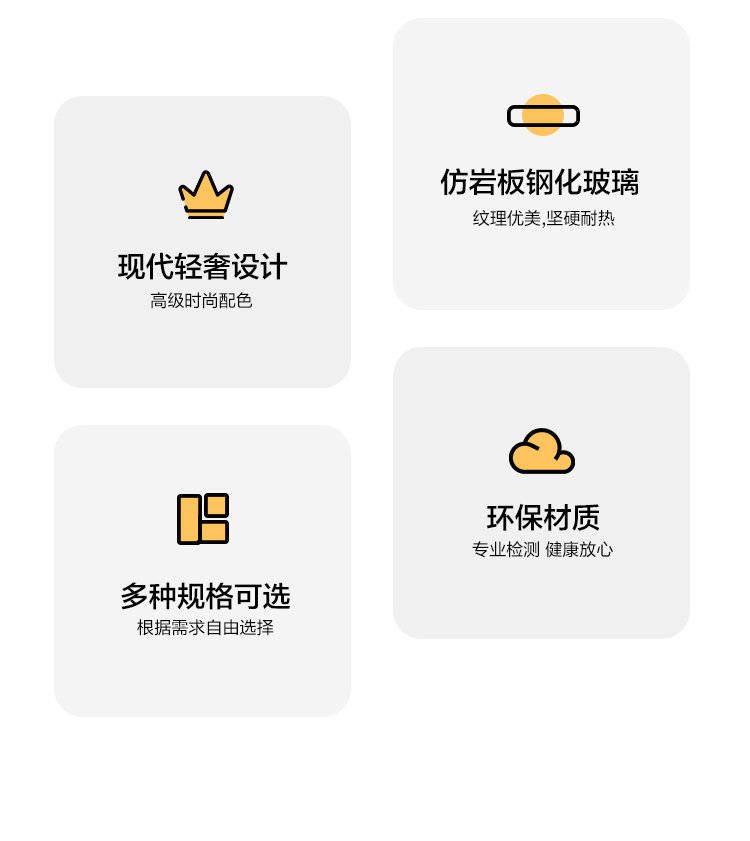 现代轻奢设计
高级时尚配色

多种规格可选
根据需求自由选择

仿岩板钢化玻璃
纹理优美,坚硬耐热

环保材质
专业检测 健康放心