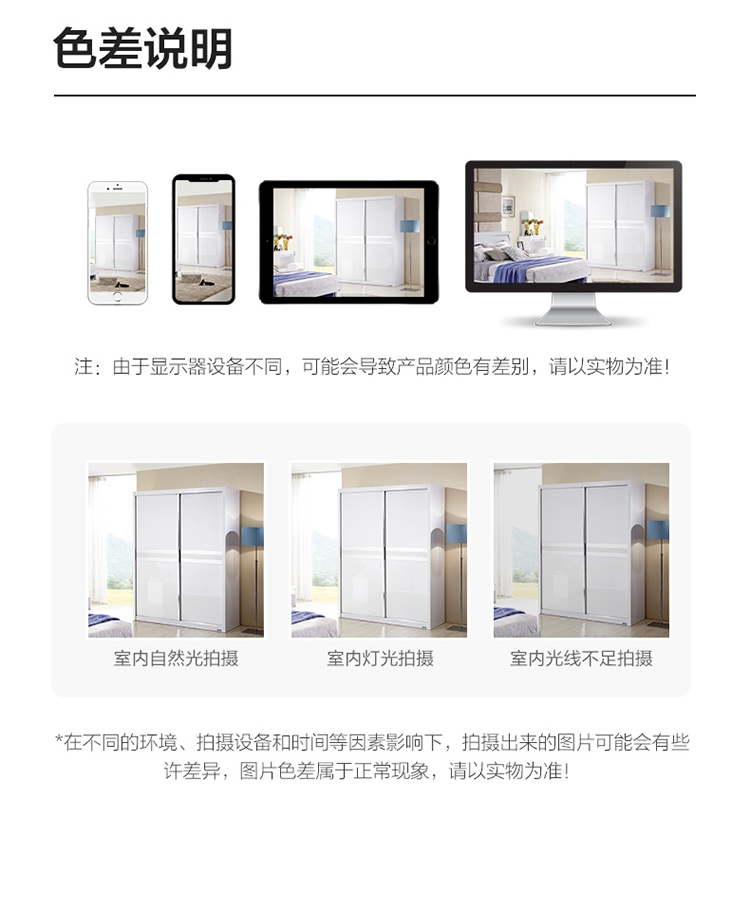 色差说明

注：由于显示器设备不同，可能会导致产品颜色有差别，请以实物为准！

室内自然光拍摄

室内灯光拍摄

室内光线不足拍摄

*在不同的环境、拍摄设备和时间等因素影响下，拍摄出来的图片可能会有些许差异，图片色差属于正常现象，请以实物为准！