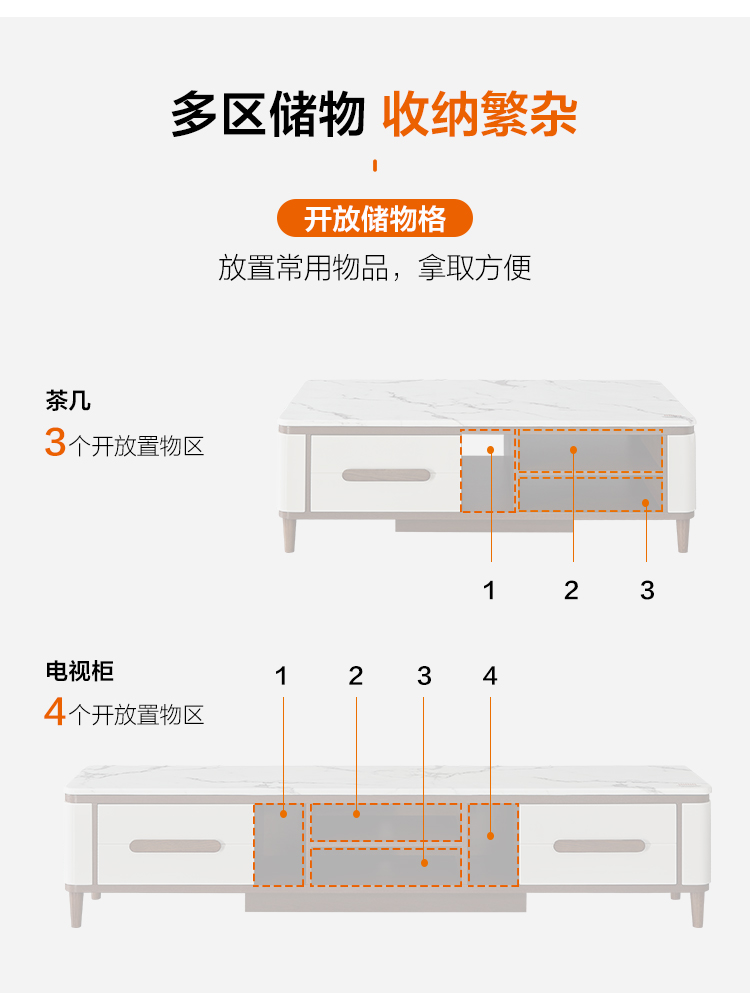 多区储物 收纳繁杂

开放储物格

放置常用物品，拿取方便

茶几
3个开放置物区

1 2 3

电视柜
4个开放置物区

1 2 3 4