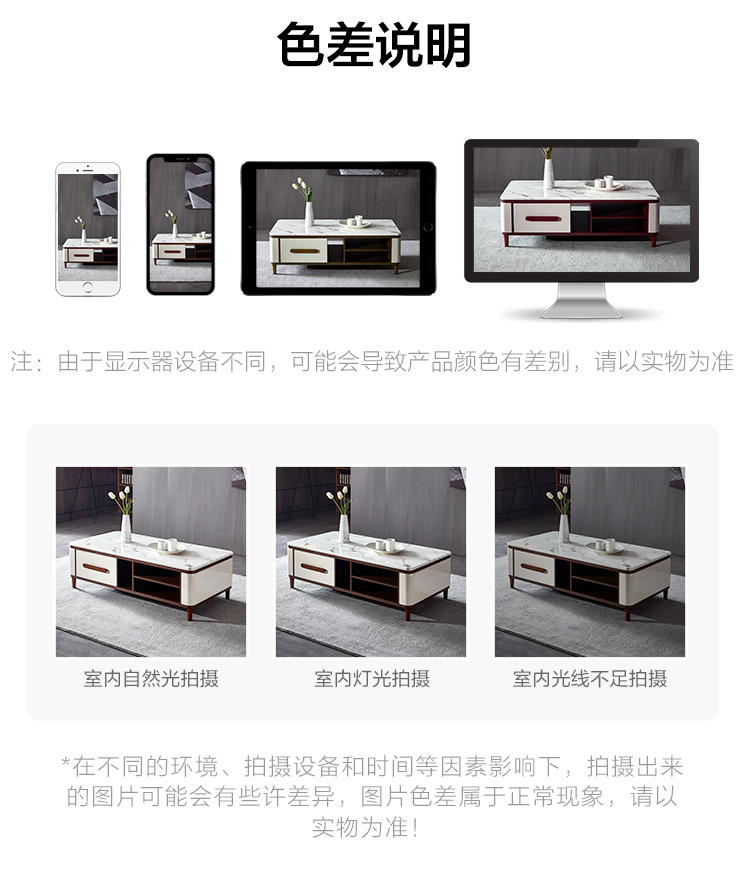 色差说明

注：由于显示器设备不同，可能会导致产品颜色有差别，请以实物为准

室内自然光拍摄

室内灯光拍摄

室内光线不足拍摄

*在不同的环境、拍摄设备和时间等因素影响下，拍摄出来的图片可能会有些许差异，图片色差属于正常现象，请以实物为准!