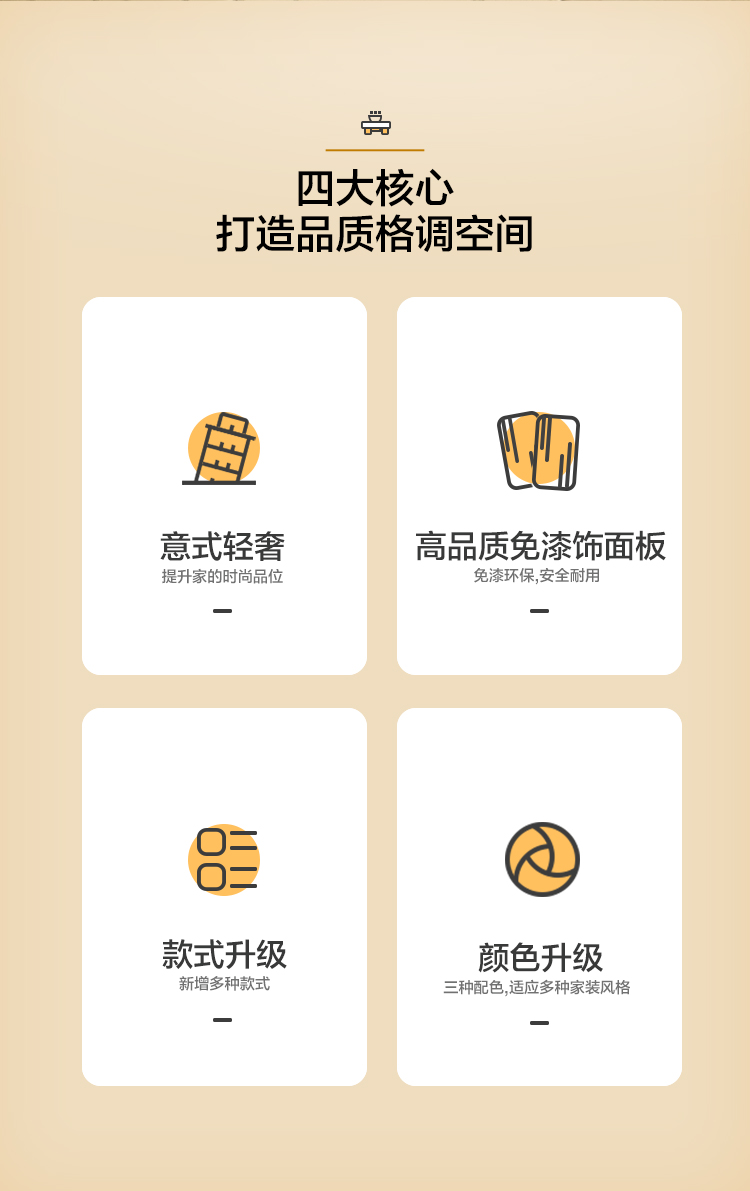 四大核心
打造品质格调空间

意式轻奢
提升家的时尚品位

-

高品质免漆饰面板
免漆环保,安全耐用

-

款式升级
新增多种款式

-

颜色升级
三种配色,适应多种家装风格

-