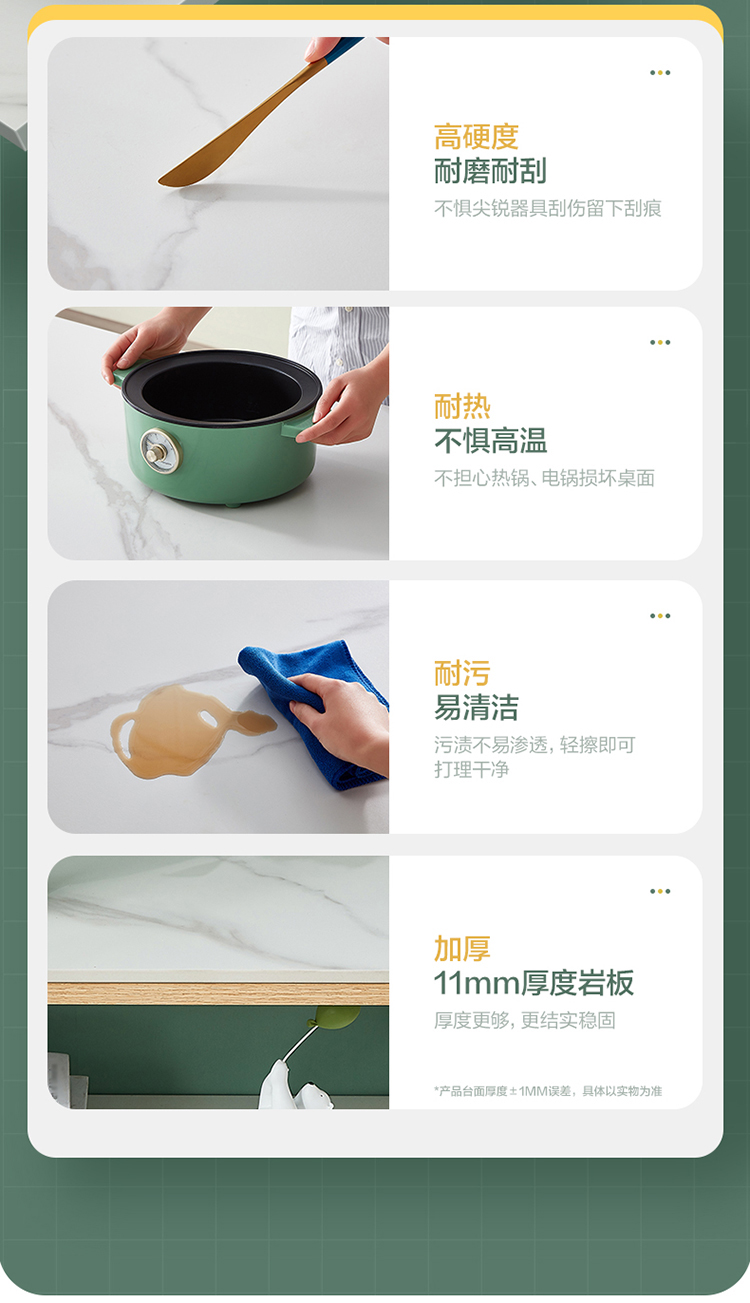 高硬度
耐磨耐刮
不惧尖锐器具刮伤留下刮痕

耐热
不惧高温
不担心热锅、电锅损坏桌面

耐污
易清洁
污渍不易渗透，轻擦即可打理干净

加厚
11mm厚度岩板
厚度更够，更结实稳固

*产品台面厚度±1MM误差，具体以实物为准