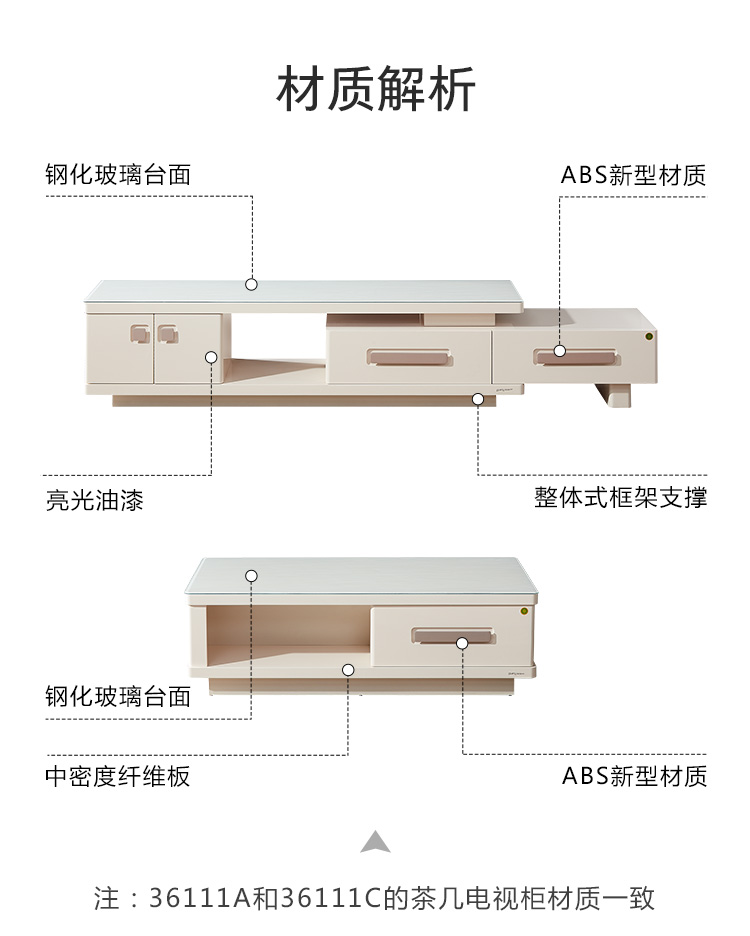 材质解析

钢化玻璃台面

ABS新型材质

亮光油漆

整体式框架支撑

钢化玻璃台面

中密度纤维板

ABS新型材质

注：36111A和36111C的茶几电视柜材质一致