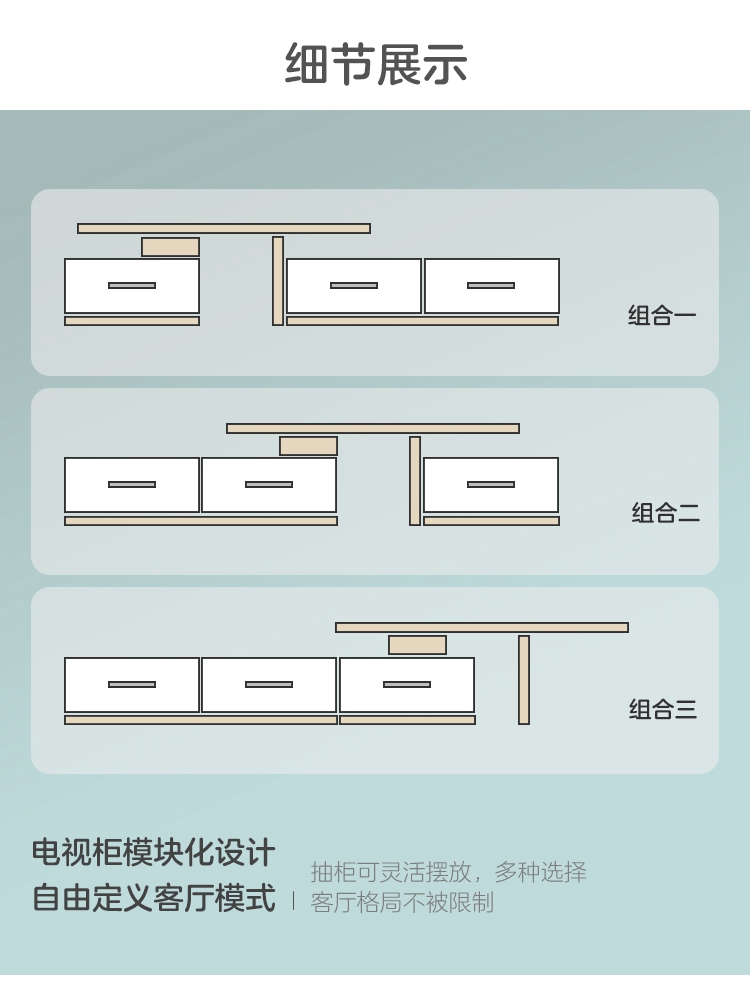 细节展示

组合一

组合二

组合三

电视柜模块化设计
自由定义客厅模式

抽柜可灵活摆放，多种选择
客厅格局不被限制