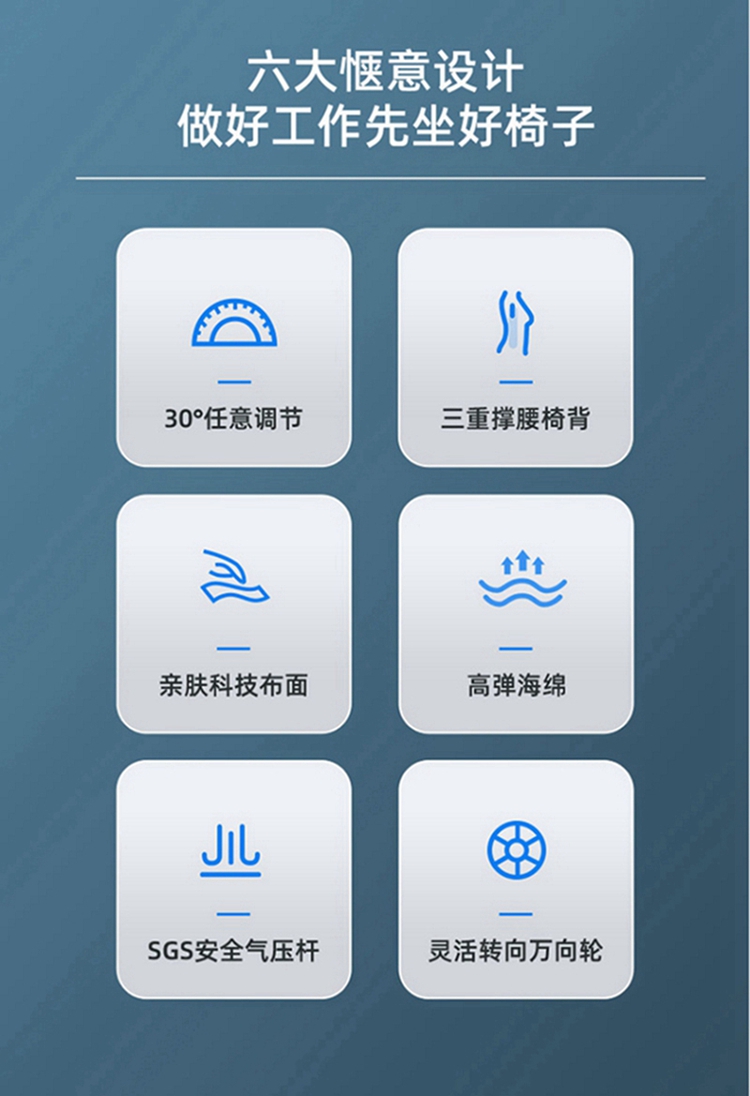 六大惬意设计
做好工作先坐好椅子

30°任意调节

三重撑腰椅背

亲肤科技布面

高弹海绵

SGS安全气压杆

灵活转向万向轮