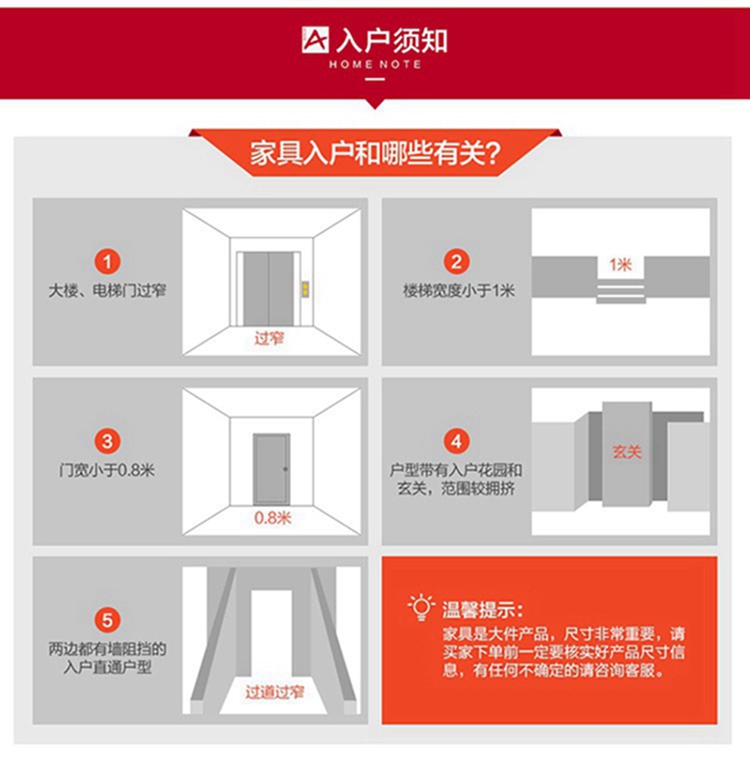 入户须知
HOME NOTE

家具入户和哪些有关？

1
大楼、电梯门过窄

过窄

2
楼梯宽度小于1米

1米

3
门宽小于0.8米

0.8米

4
户型带有入户花园和玄关，范围较拥挤

玄关

5
两边都有墙阻挡的入户直通户型

过道过窄

温馨提示：
家具是大件产品，尺寸非常重要，请买家下单前一定要核实好产品尺寸信息，有任何不确定的请咨询客服。