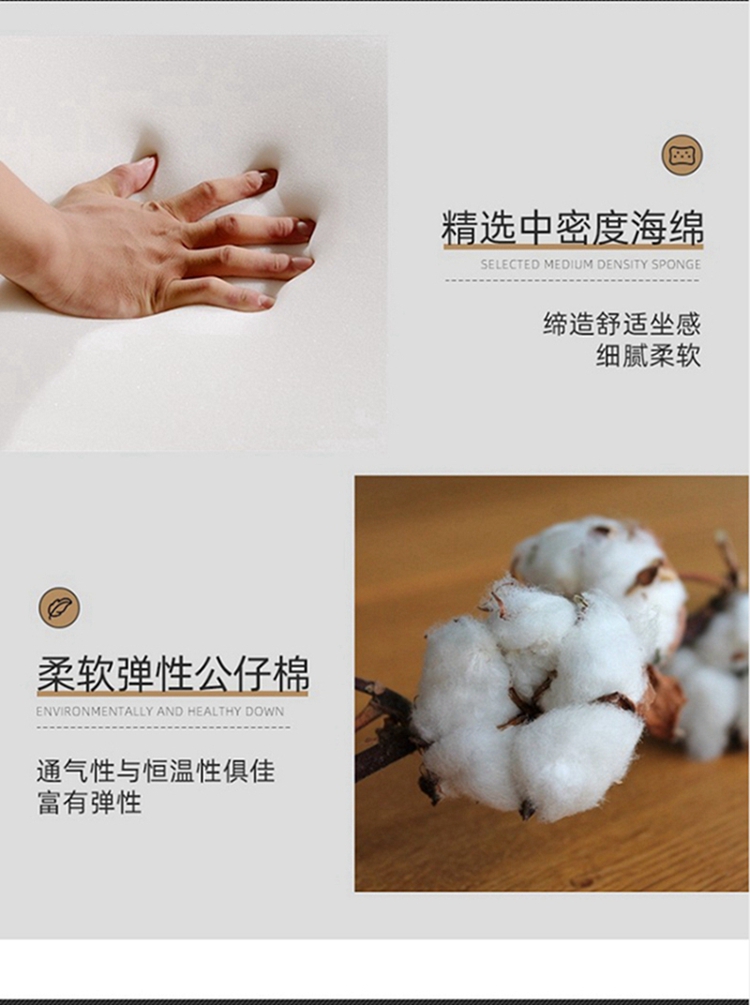 精选中密度海绵

SELECTED MEDIUM DENSITY SPONGE

缔造舒适坐感
细腻柔软

柔软弹性公仔棉

ENVIRONMENTALLY AND HEALTHY DOWN

通气性与恒温性俱佳
富有弹性