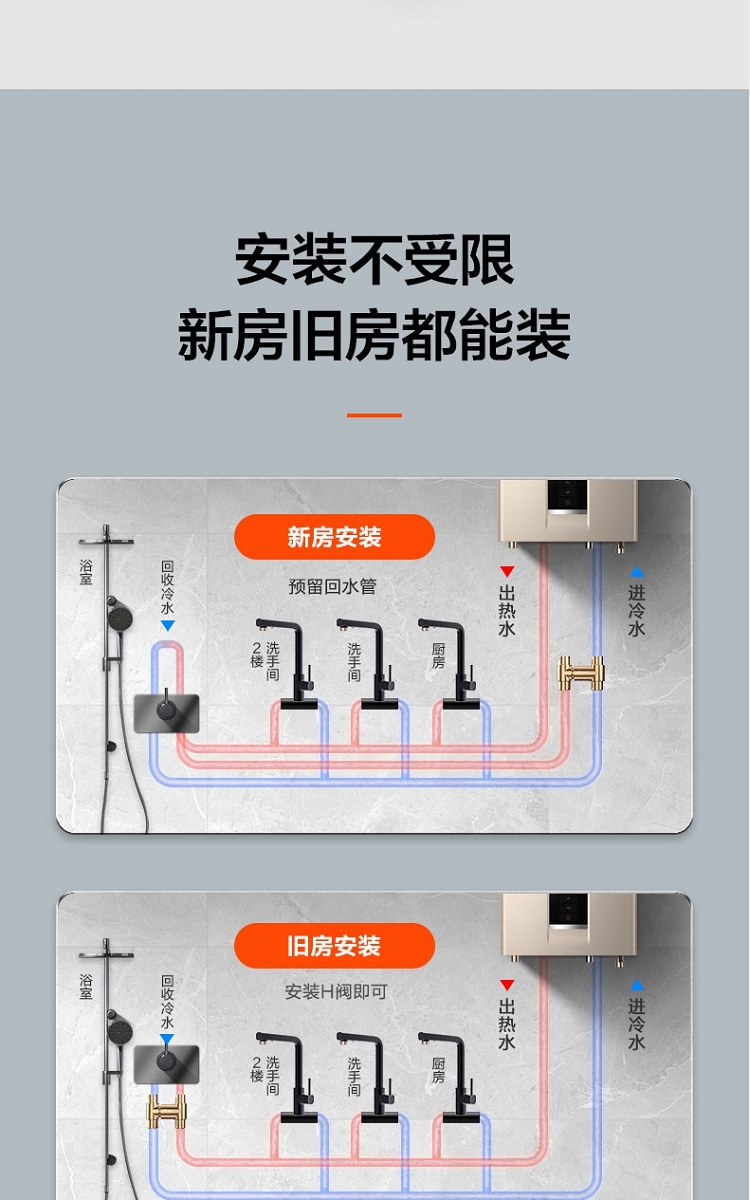 安装不受限
新房旧房都能装

新房安装
预留回水管
浴室
回收冷水
2楼洗手间
洗手间
厨房
出热水
进冷水

旧房安装
安装H阀即可
浴室
回收冷水
2楼洗手间
洗手间
厨房
出热水
进冷水