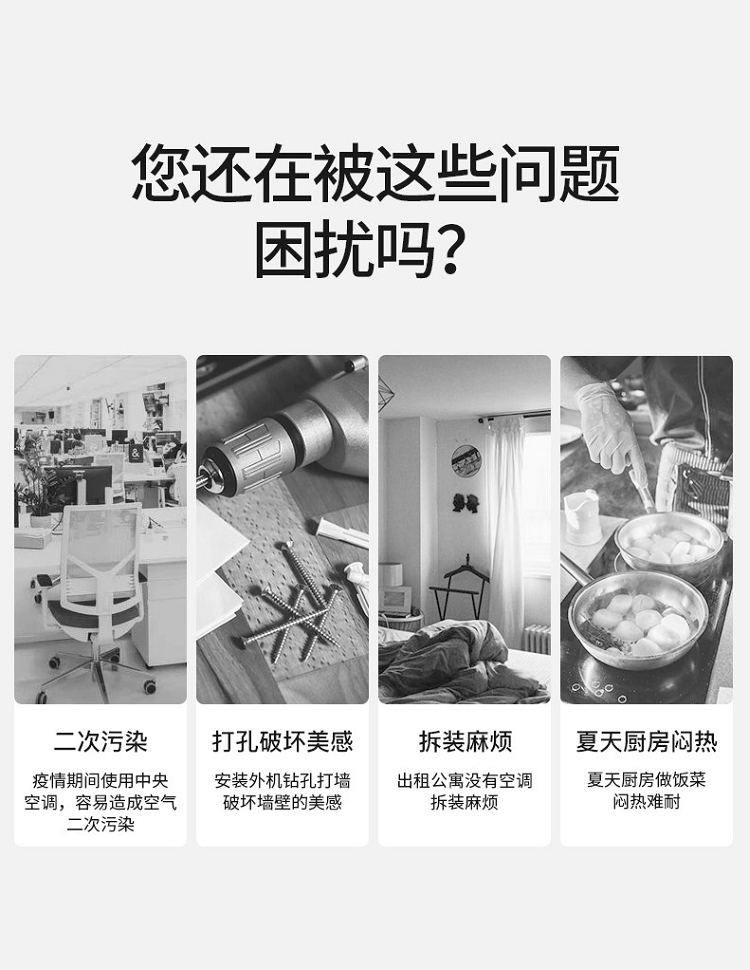 您还在被这些问题困扰吗？

二次污染

疫情期间使用中央空调，容易造成空气二次污染

打孔破坏美感

安装外机钻孔打墙破坏墙壁的美感

拆装麻烦

出租公寓没有空调拆装麻烦

夏天厨房闷热

夏天厨房做饭菜闷热难耐