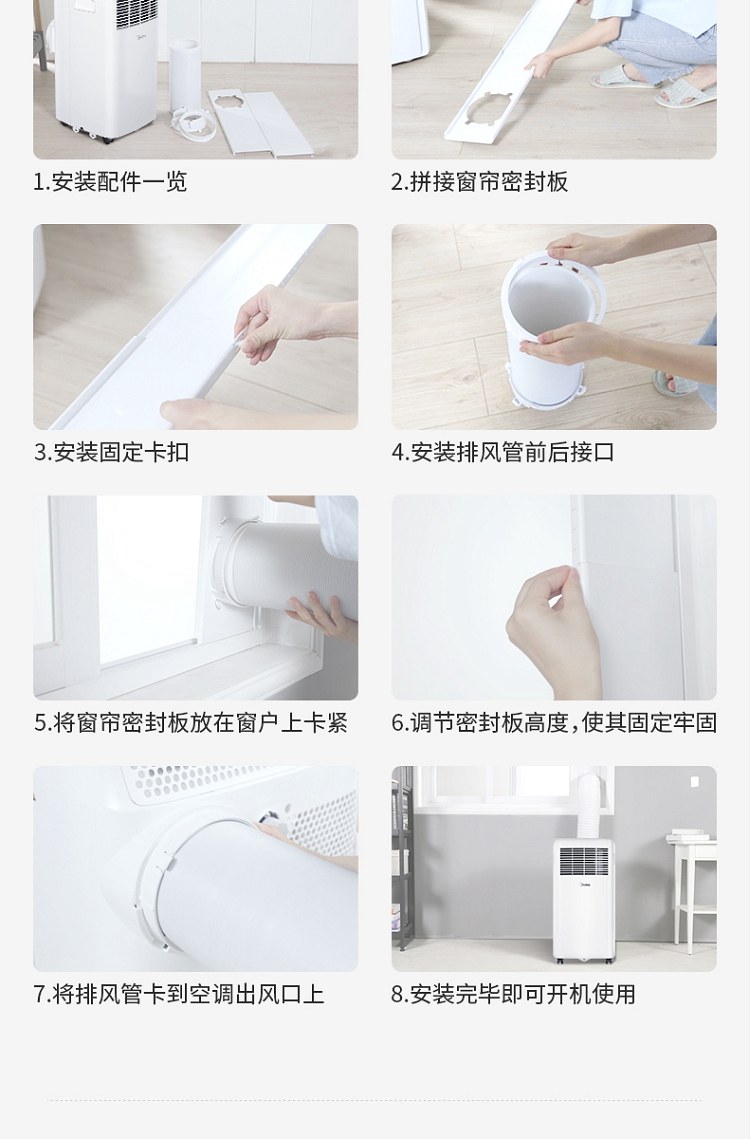 1.安装配件一览

2.拼接窗帘密封板

3.安装固定卡扣

4.安装排风管前后接口

5.将窗帘密封板放在窗户上卡紧

6.调节密封板高度，使其固定牢固

7.将排风管卡到空调出风口上

8.安装完毕即可开机使用