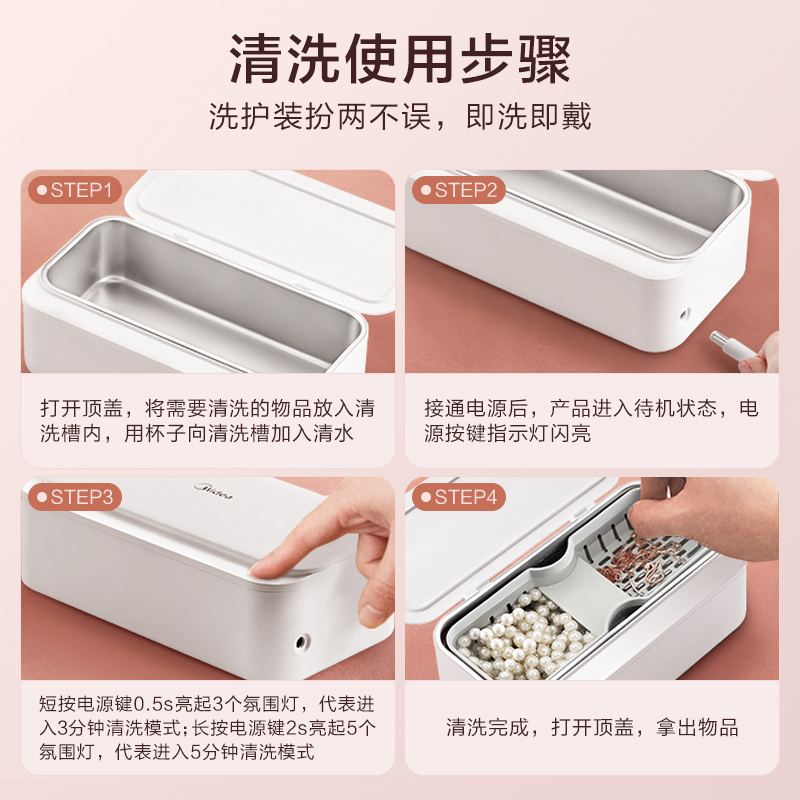 清洗使用步骤

洗护装扮两不误，即洗即戴

STEP1

打开顶盖，将需要清洗的物品放入清洗槽内，用杯子向清洗槽加入清水

STEP2

接通电源后，产品进入待机状态，电源按键指示灯闪亮

STEP3

Midea

短按电源键0.5s亮起3个氛围灯，代表进入3分钟清洗模式；长按电源键2s亮起5个氛围灯，代表进入5分钟清洗模式

STEP4

清洗完成，打开顶盖，拿出物品