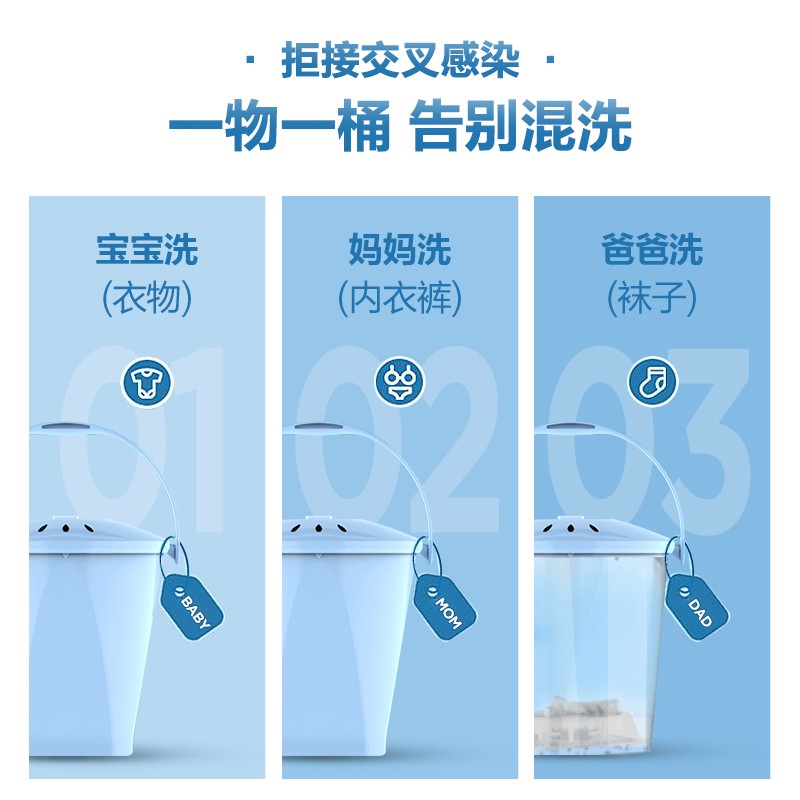 · 拒接交叉感染 ·

一物一桶 告别混洗

宝宝洗
(衣物)

01

BABY

妈妈洗
(内衣裤)

02

MOM

爸爸洗
(袜子)

03

DAD