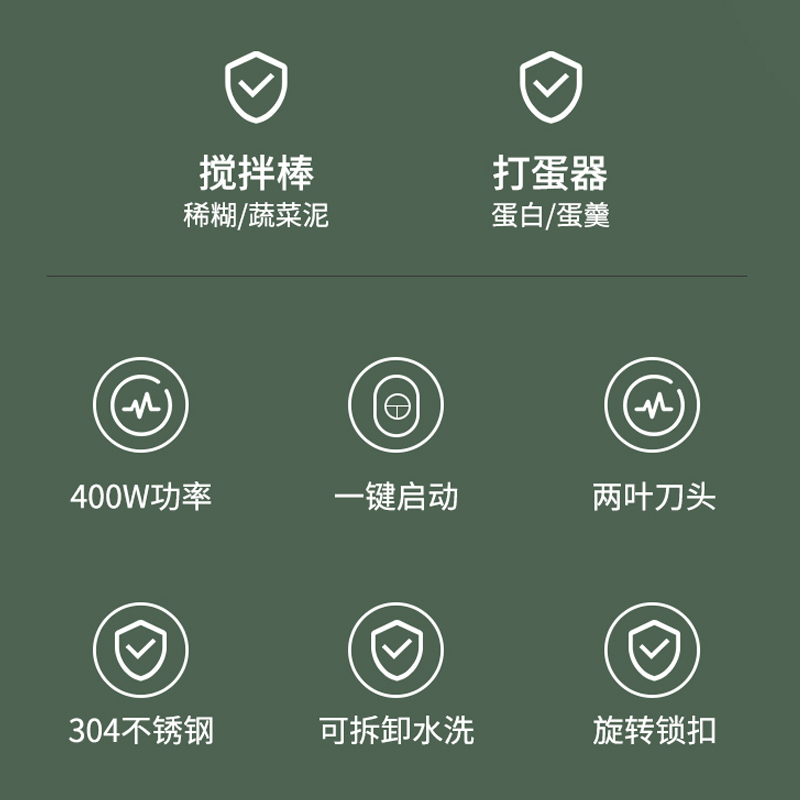 搅拌棒
稀糊/蔬菜泥

打蛋器
蛋白/蛋羹

400W功率

一键启动

两叶刀头

304不锈钢

可拆卸水洗

旋转锁扣