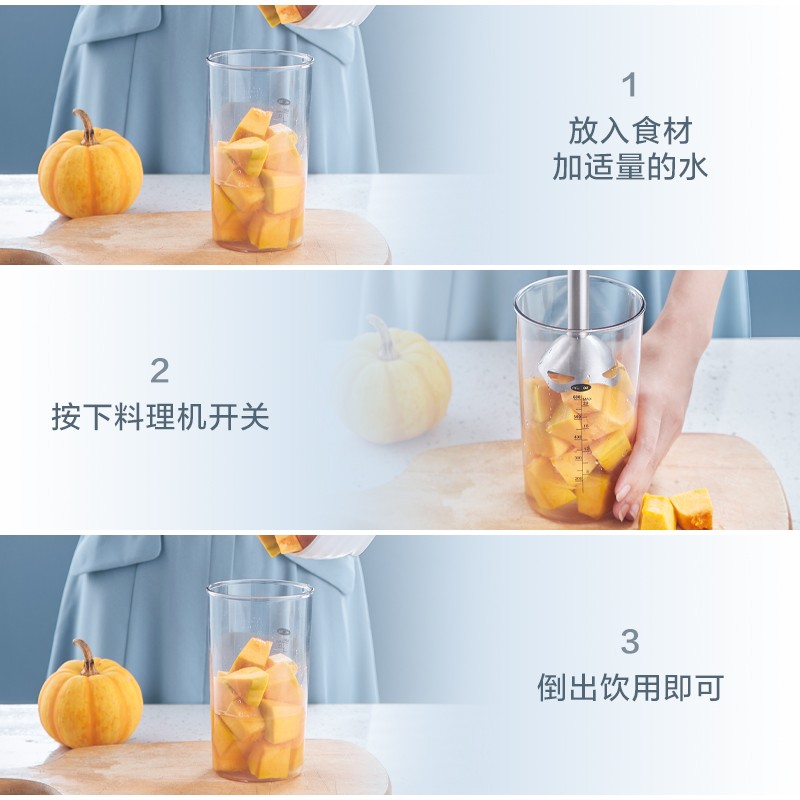 1
放入食材
加适量的水

2
按下料理机开关

3
倒出饮用即可