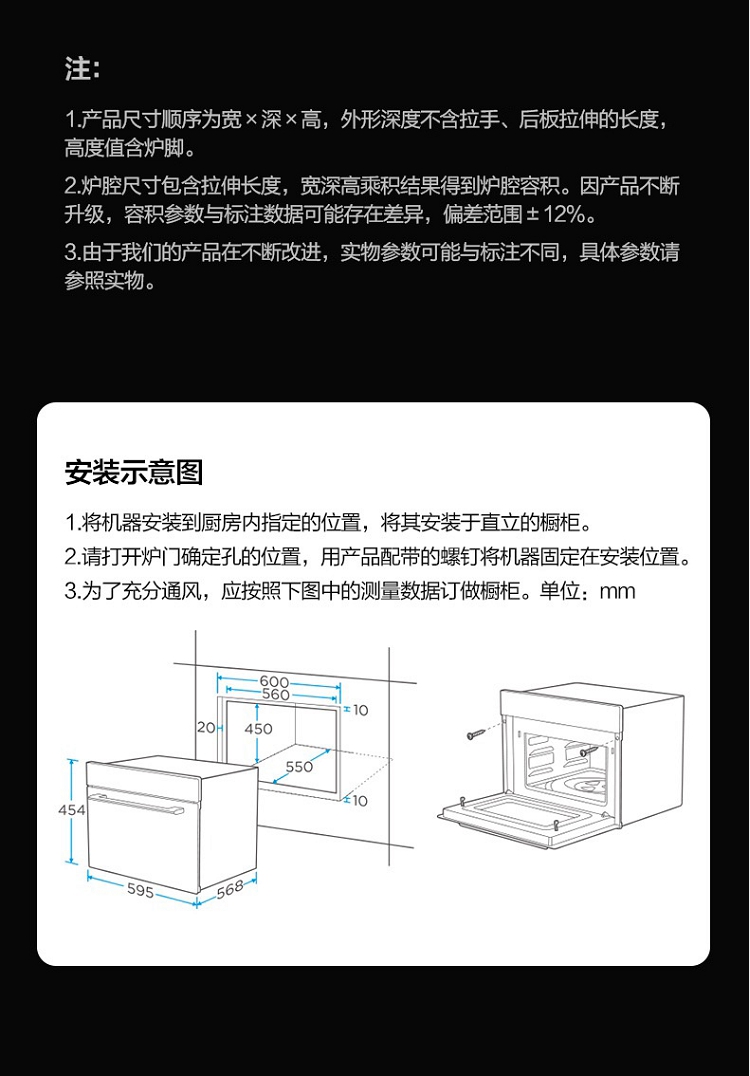 注：

1.产品尺寸顺序为宽×深×高，外形深度不含拉手、后板拉伸的长度，高度值含炉脚。

2.炉腔尺寸包含拉伸长度，宽深高乘积结果得到炉腔容积。因产品不断升级，容积参数与标注数据可能存在差异，偏差范围±12%。

3.由于我们的产品在不断改进，实物参数可能与标注不同，具体参数请参照实物。

安装示意图

1.将机器安装到厨房内指定的位置，将其安装于直立的橱柜。

2.请打开炉门确定孔的位置，用产品配带的螺钉将机器固定在安装位置。

3.为了充分通风，应按照下图中的测量数据订做橱柜。单位：mm

600
560
10
20
450
550
10
454
595
568