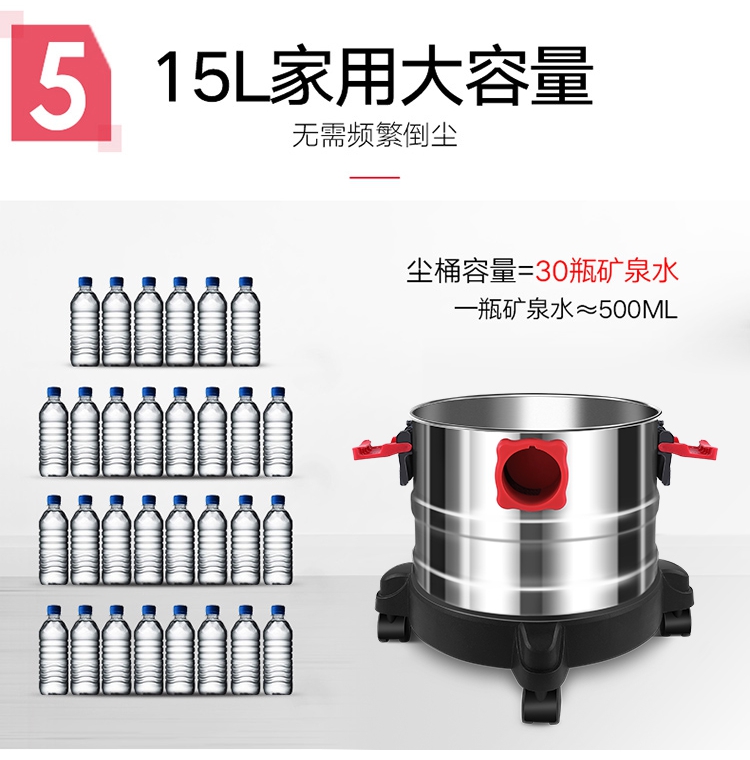 5

15L家用大容量

无需频繁倒尘

尘桶容量=30瓶矿泉水

一瓶矿泉水≈500ML