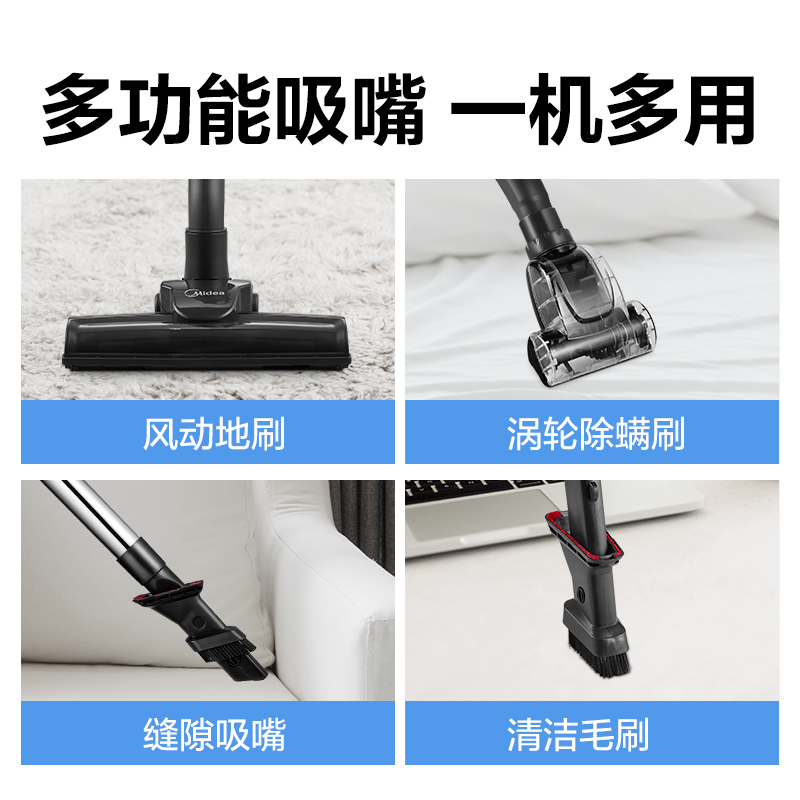 多功能吸嘴 一机多用

Midea

风动地刷

涡轮除螨刷

缝隙吸嘴

清洁毛刷