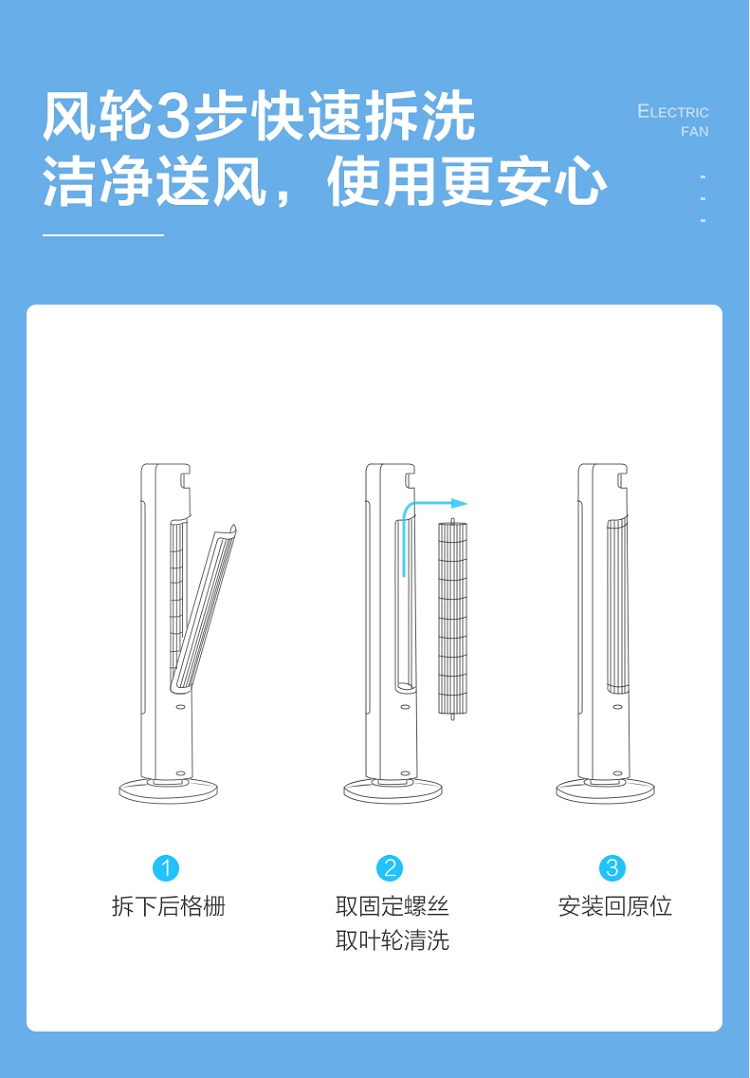 风轮3步快速拆洗
洁净送风，使用更安心

ELECTRIC
FAN

1
拆下后格栅

2
取固定螺丝
取叶轮清洗

3
安装回原位