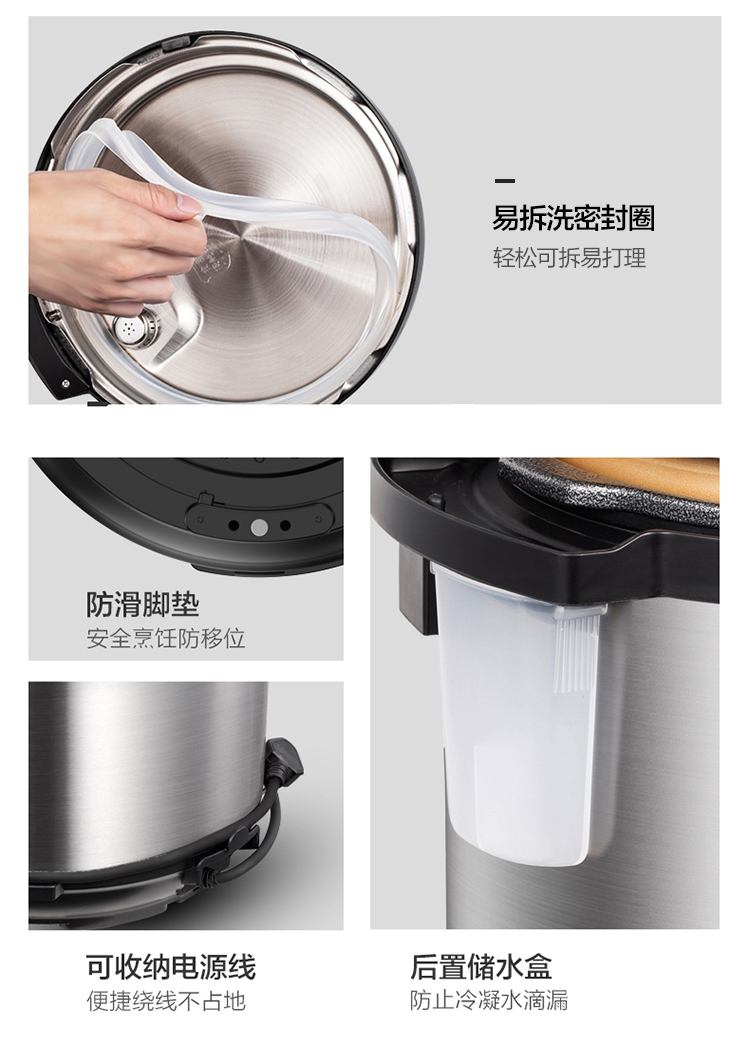 易拆洗密封圈
轻松可拆易打理

防滑脚垫
安全烹饪防移位

可收纳电源线
便捷绕线不占地

后置储水盒
防止冷凝水滴漏