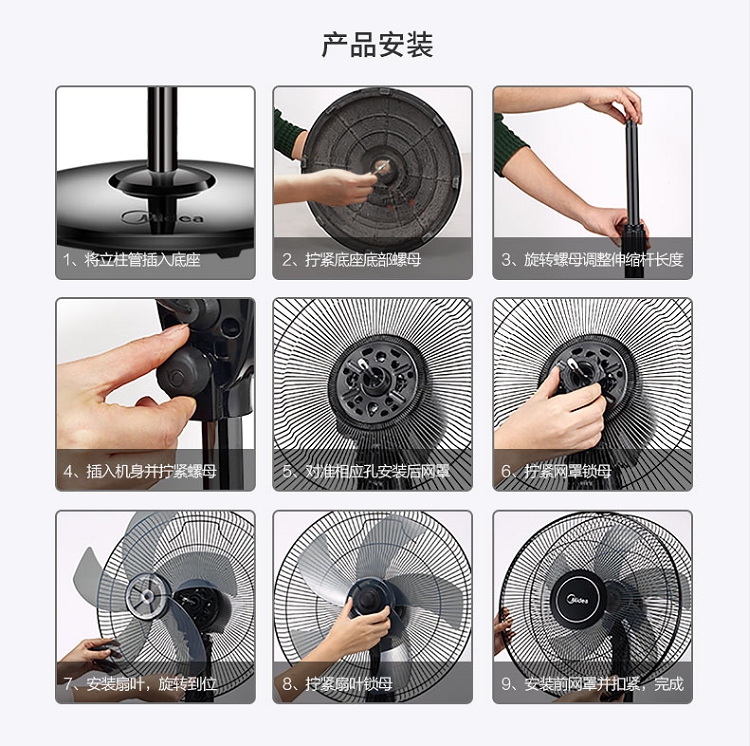 产品安装

Midea

1、将立柱管插入底座

2、拧紧底座底部螺母

3、旋转螺母调整伸缩杆长度

4、插入机身并拧紧螺母

5、对准相应孔安装后网罩

6、拧紧网罩锁母

7、安装扇叶，旋转到位

8、拧紧扇叶锁母

Midea

9、安装前网罩并扣紧，完成