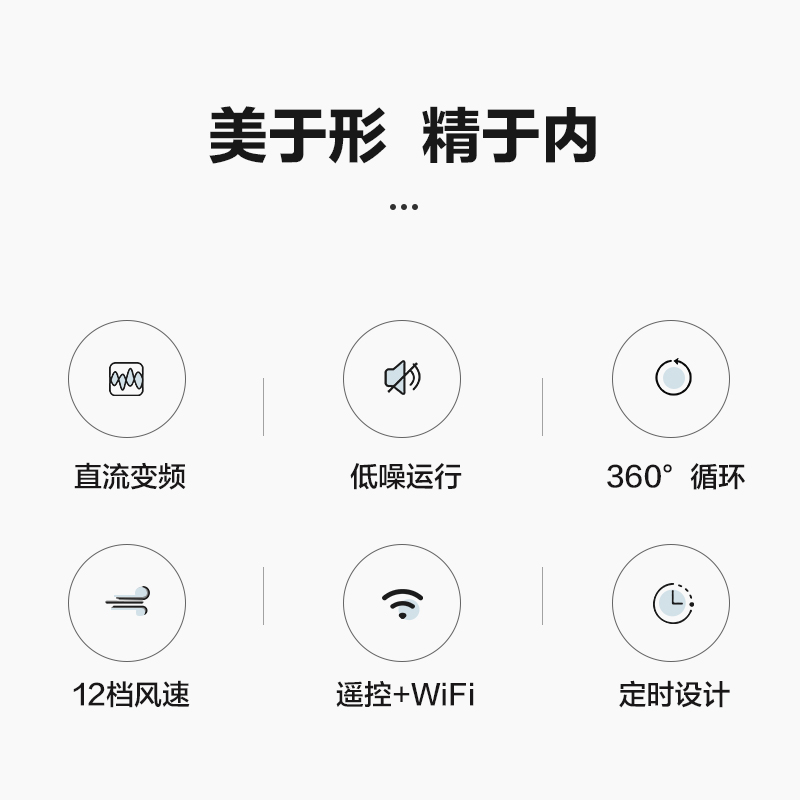 美于形 精于内

...

直流变频

低噪运行

360° 循环

12档风速

遥控+WiFi

定时设计