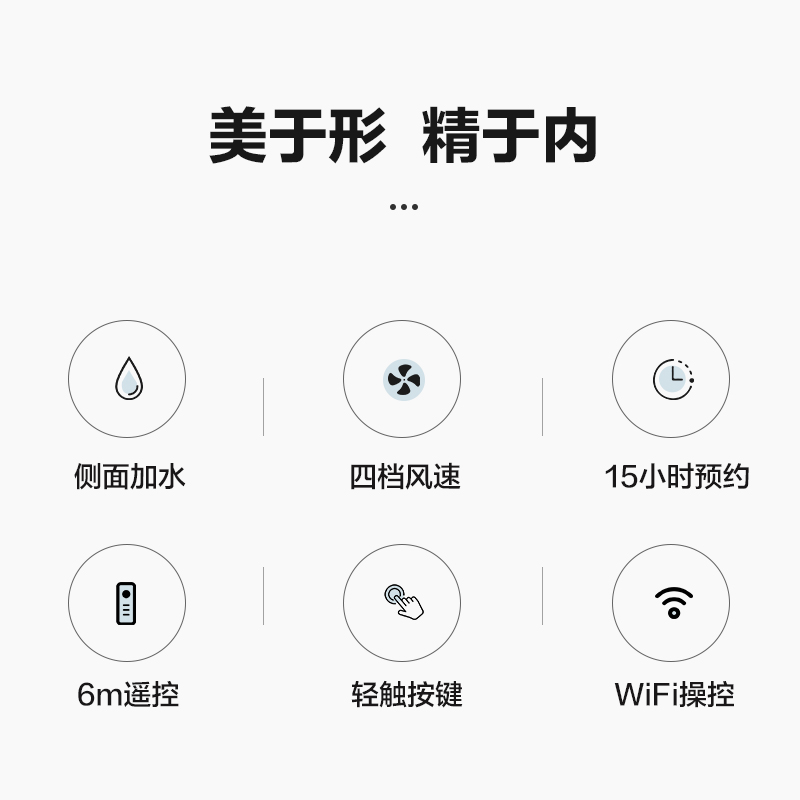 美于形 精于内

...

侧面加水

四档风速

15小时预约

6m遥控

轻触按键

WiFi操控