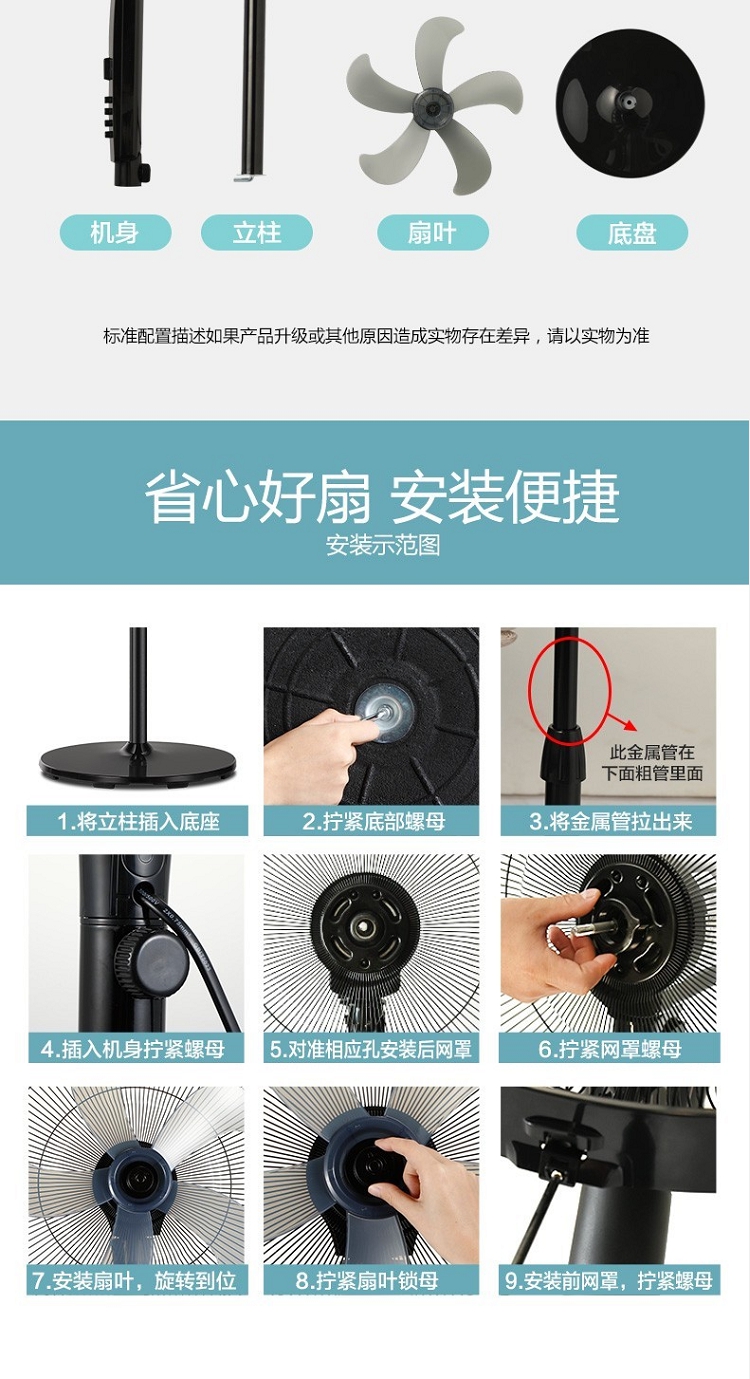 机身

立柱

扇叶

底盘

标准配置描述如果产品升级或其他原因造成实物存在差异，请以实物为准

省心好扇 安装便捷

安装示范图

1.将立柱插入底座

2.拧紧底部螺母

此金属管在下面粗管里面

3.将金属管拉出来

4.插入机身拧紧螺母

5.对准相应孔安装后网罩

6.拧紧网罩螺母

7.安装扇叶，旋转到位

8.拧紧扇叶锁母

9.安装前网罩，拧紧螺母