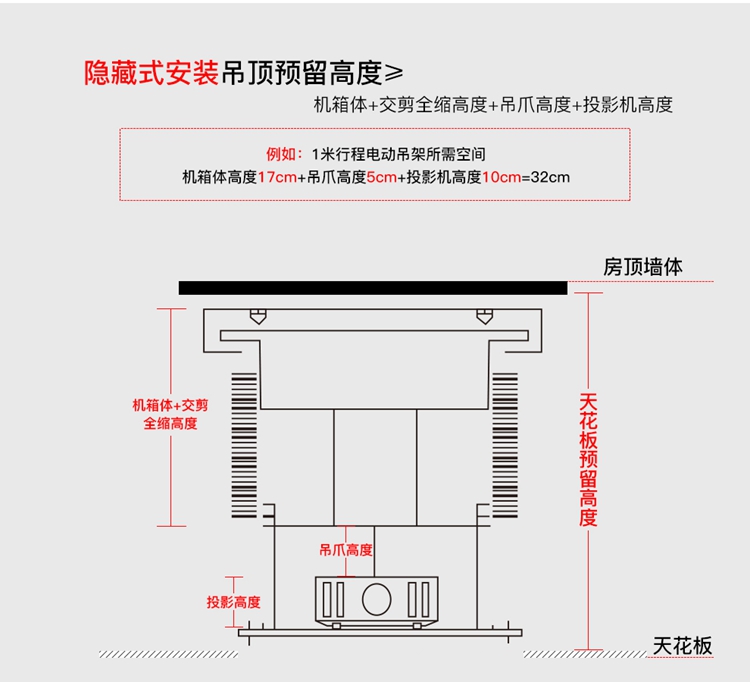 隐藏式安装吊顶预留高度≥

机箱体+交剪全缩高度+吊爪高度+投影机高度

例如：1米行程电动吊架所需空间

机箱体高度17cm+吊爪高度5cm+投影机高度10cm=32cm

房顶墙体

机箱体+交剪全缩高度

天花板预留高度

吊爪高度

投影高度

天花板