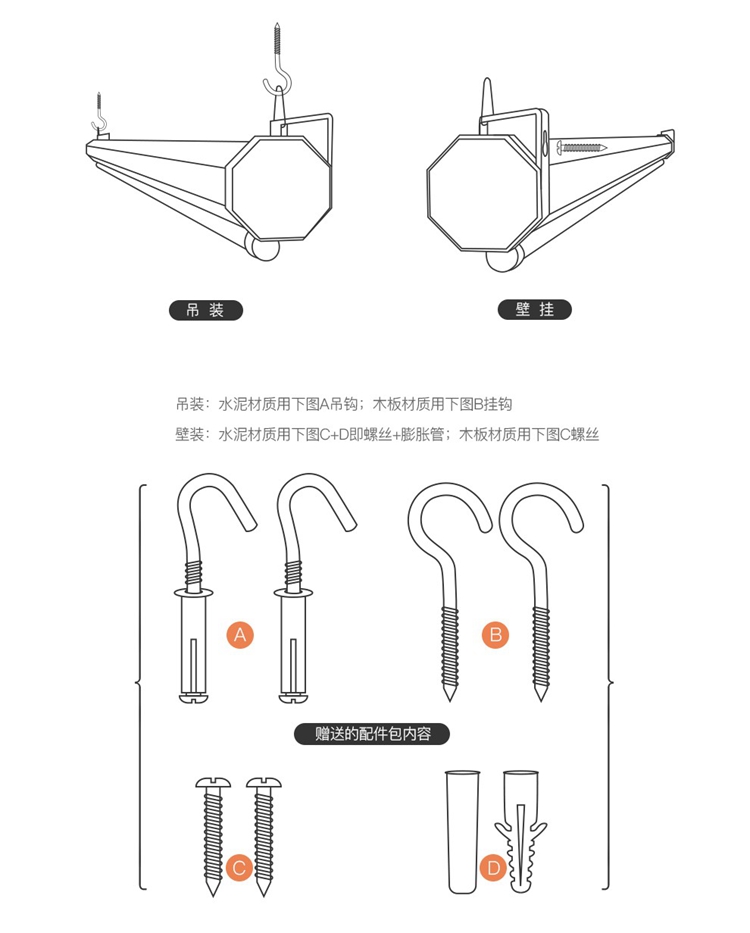 吊装

壁挂

吊装：水泥材质用下图A吊钩；木板材质用下图B挂钩

壁装：水泥材质用下图C+D即螺丝+膨胀管；木板材质用下图C螺丝

A

B

赠送的配件包内容

C

D