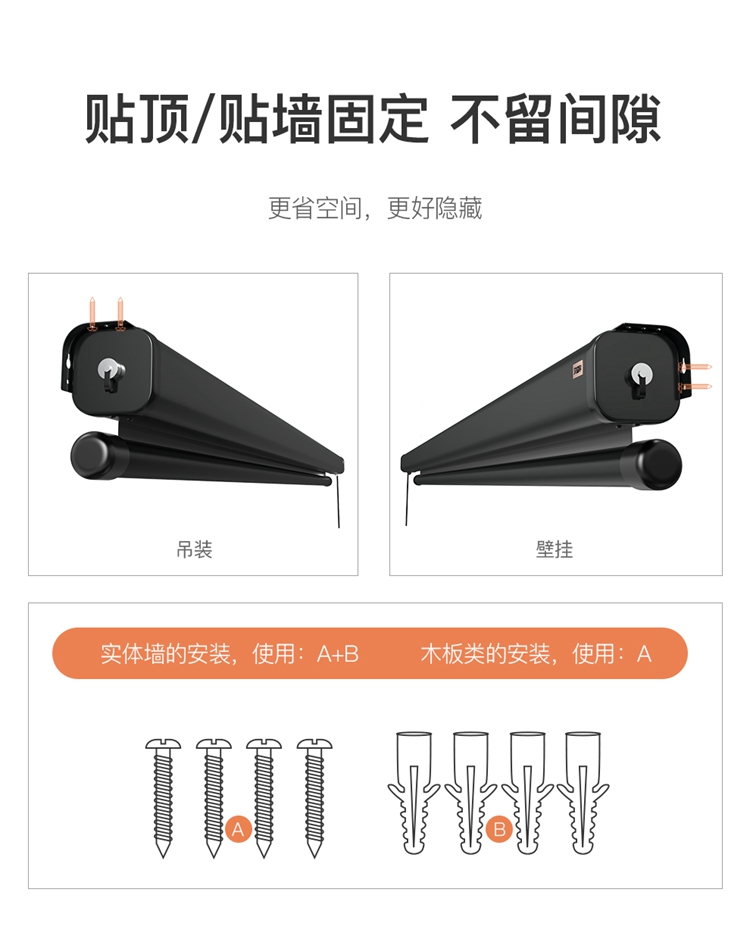 贴顶/贴墙固定 不留间隙

更省空间，更好隐藏

吊装

壁挂

实体墙的安装，使用：A+B

木板类的安装，使用：A

A

B