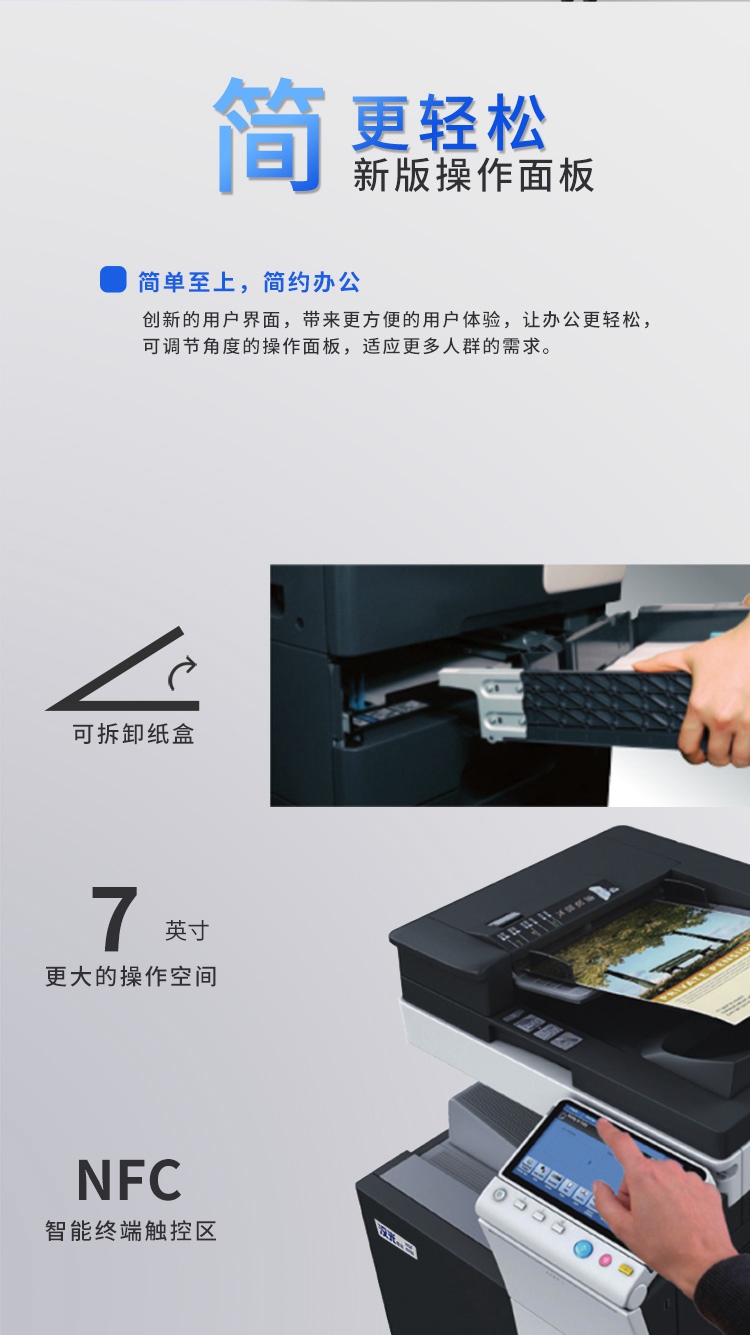 简 更轻松
新版操作面板

简单至上，简约办公
创新的用户界面，带来更方便的用户体验，让办公更轻松，可调节角度的操作面板，适应更多人群的需求。

可拆卸纸盒

7 英寸
更大的操作空间

NFC
智能终端触控区