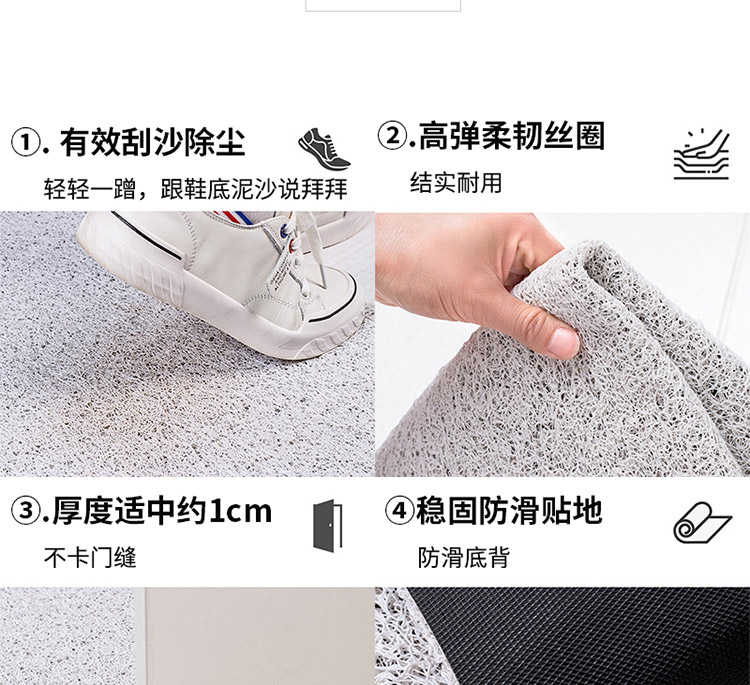 ①. 有效刮沙除尘

轻轻一蹭，跟鞋底泥沙说拜拜

②.高弹柔韧丝圈

结实耐用

③.厚度适中约1cm

不卡门缝

④稳固防滑贴地

防滑底背