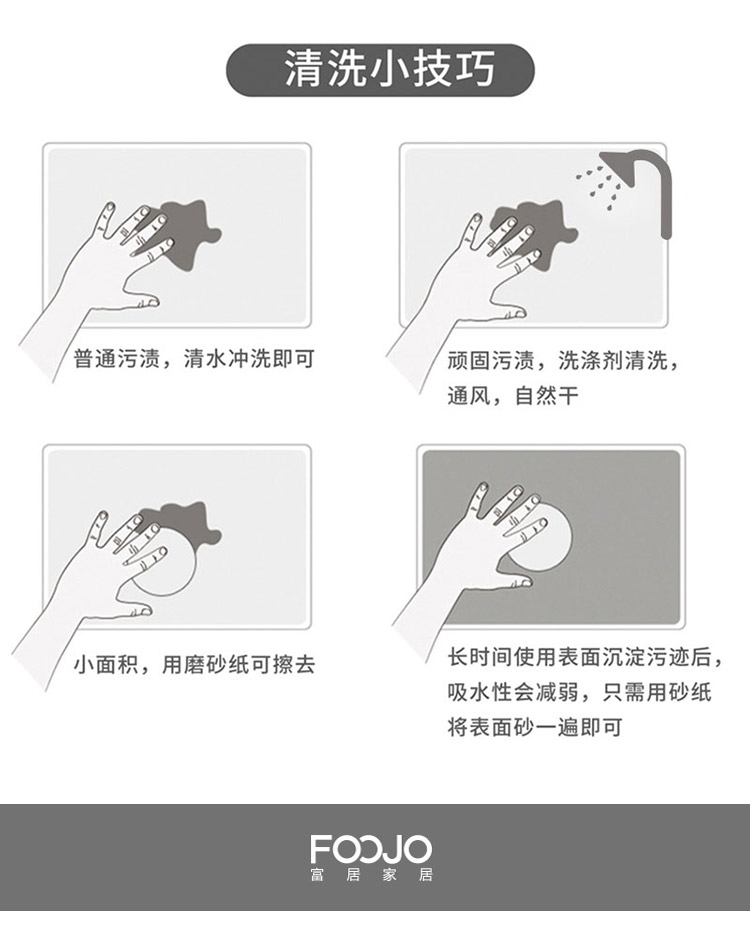 清洗小技巧

普通污渍，清水冲洗即可

顽固污渍，洗涤剂清洗，通风，自然干

小面积，用磨砂纸可擦去

长时间使用表面沉淀污迹后，吸水性会减弱，只需用砂纸将表面砂一遍即可

FOOJO
富居家居