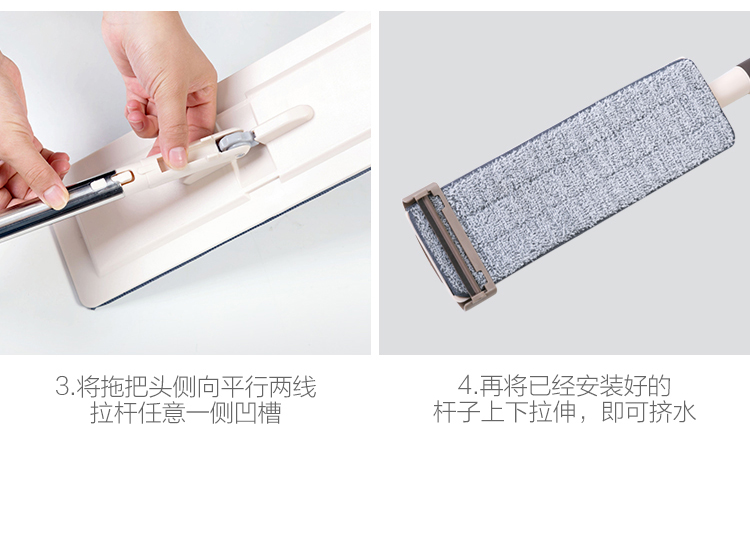 3.将拖把头侧向平行两线拉杆任意一侧凹槽

4.再将已经安装好的杆子上下拉伸，即可挤水