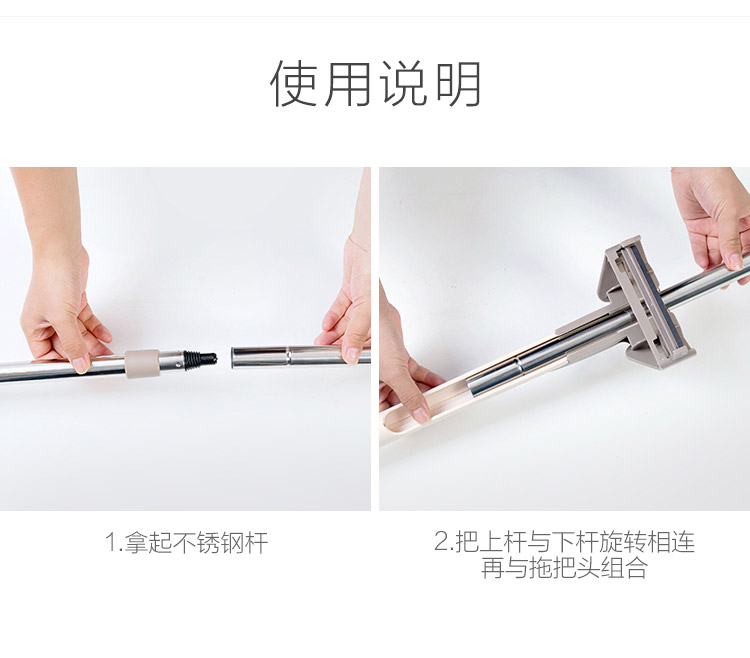 使用说明

1.拿起不锈钢杆

2.把上杆与下杆旋转相连
再与拖把头组合