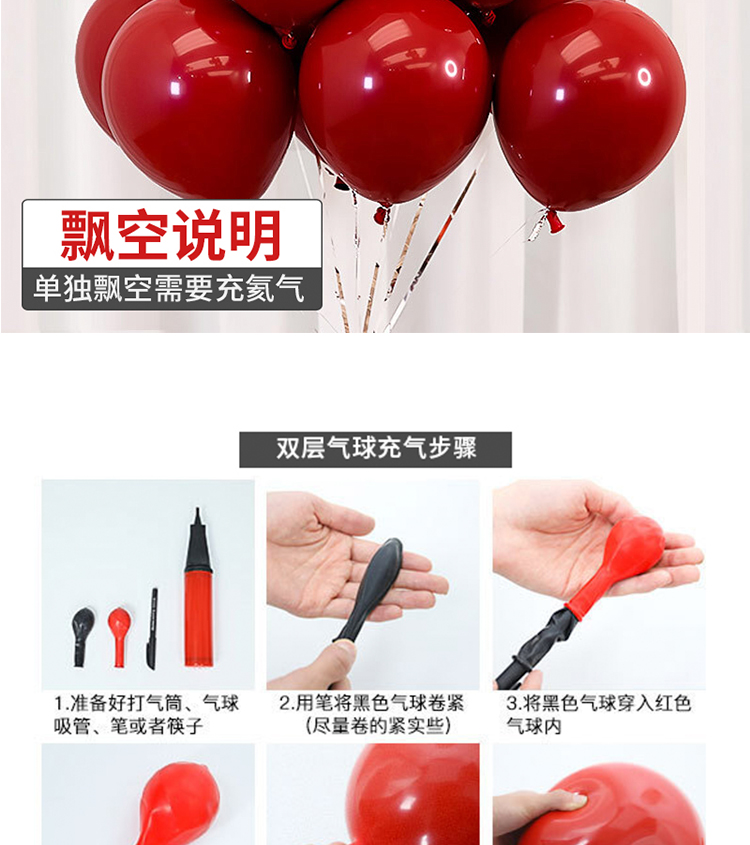 飘空说明

单独飘空需要充氦气

双层气球充气步骤

1.准备好打气筒、气球吸管、笔或者筷子

2.用笔将黑色气球卷紧（尽量卷的紧实些）

3.将黑色气球穿入红色气球内