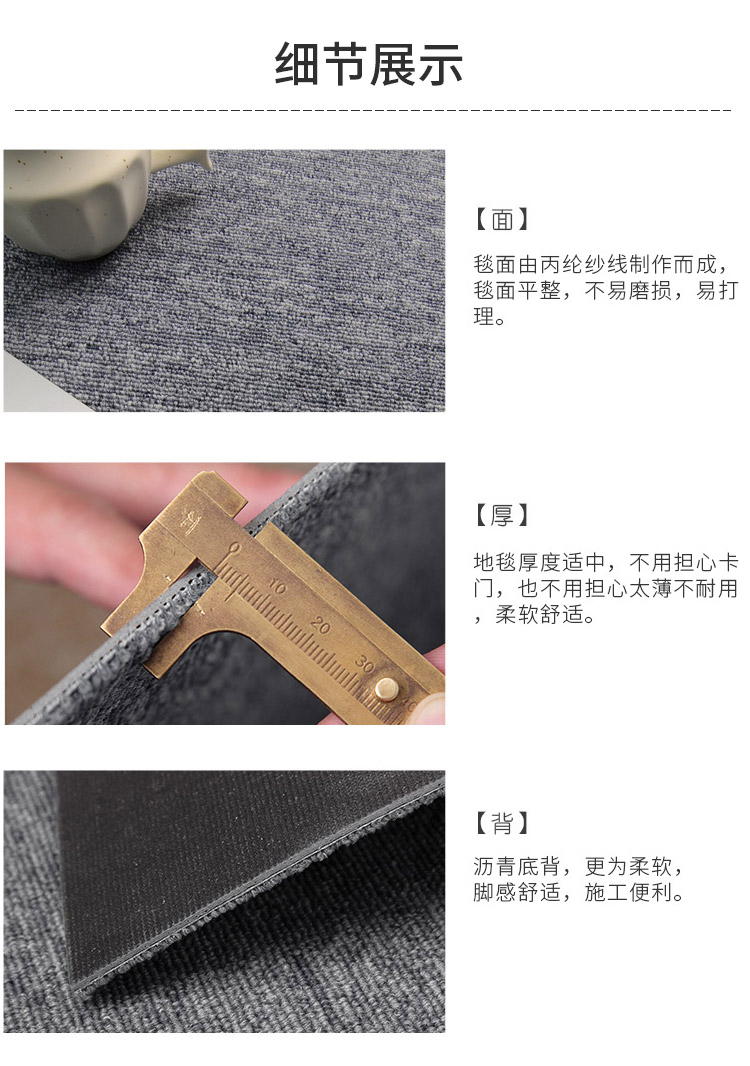 细节展示

【面】

毯面由丙纶纱线制作而成，毯面平整，不易磨损，易打理。

10
20
30

【厚】

地毯厚度适中，不用担心卡门，也不用担心太薄不耐用，柔软舒适。

【背】

沥青底背，更为柔软，脚感舒适，施工便利。