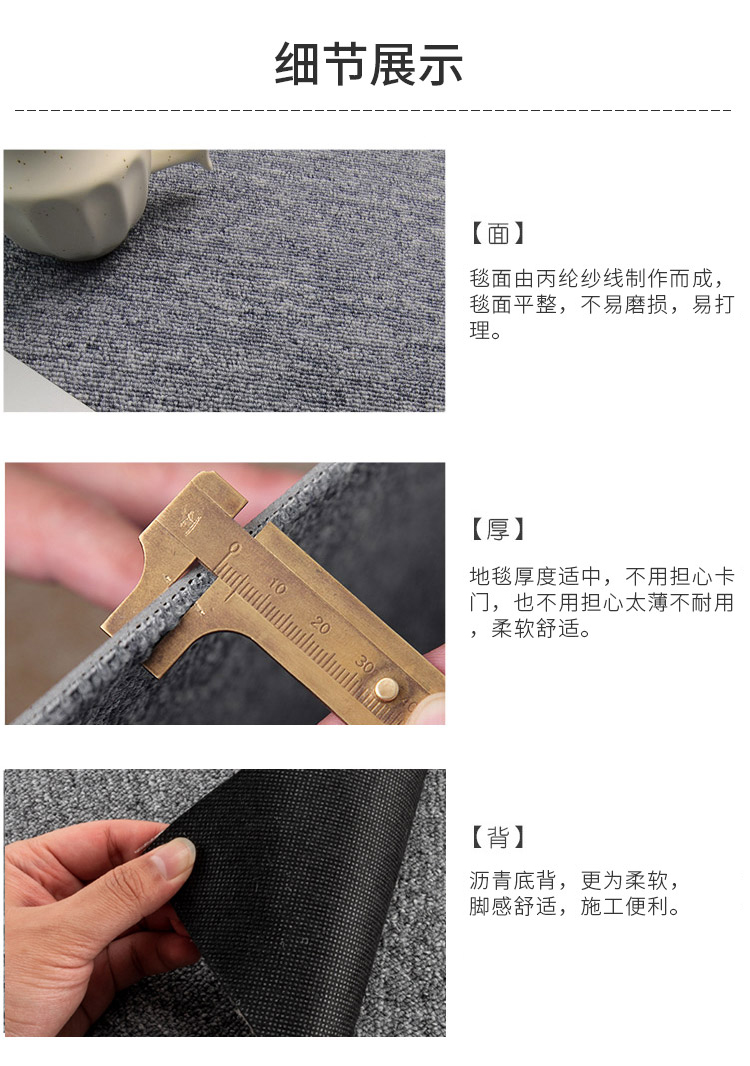 细节展示

【面】

毯面由丙纶纱线制作而成，毯面平整，不易磨损，易打理。

10 20 30

【厚】

地毯厚度适中，不用担心卡门，也不用担心太薄不耐用，柔软舒适。

【背】

沥青底背，更为柔软，脚感舒适，施工便利。