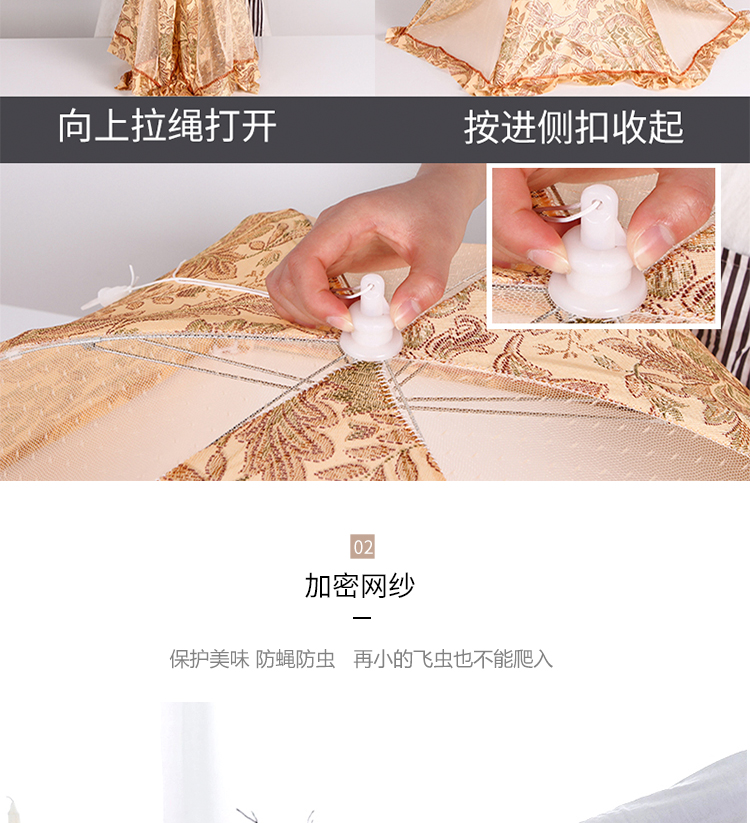 向上拉绳打开

按进侧扣收起

02

加密网纱

保护美味 防蝇防虫 再小的飞虫也不能爬入