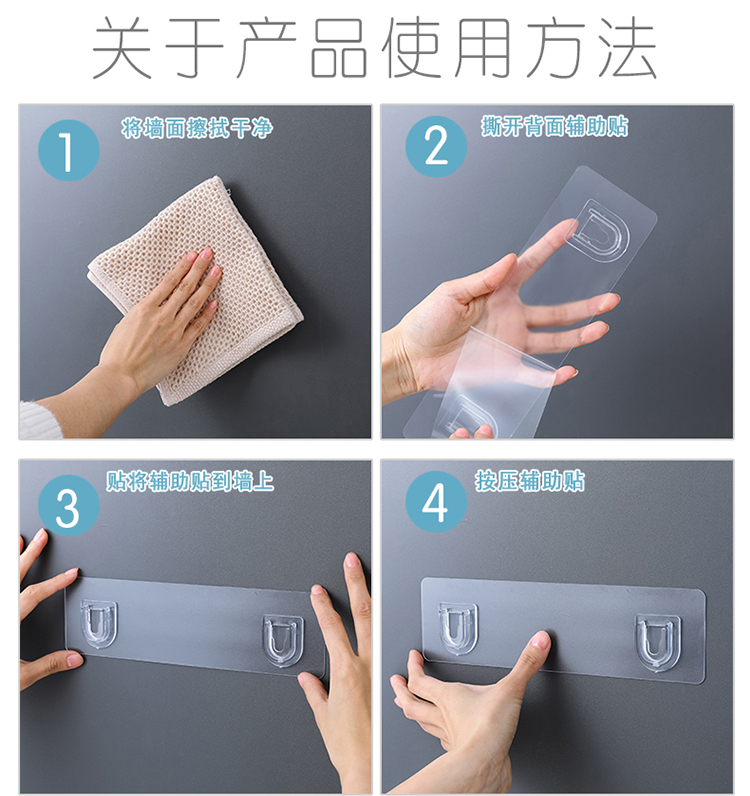 关于产品使用方法

1 将墙面擦拭干净

2 撕开背面辅助贴

3 贴将辅助贴到墙上

4 按压辅助贴