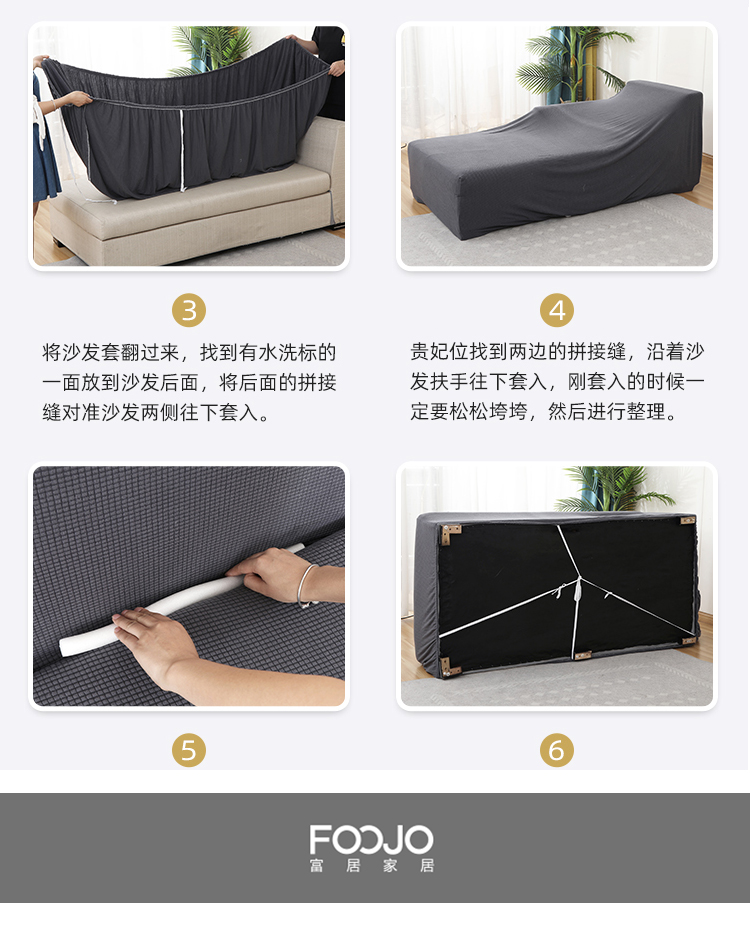 3

将沙发套翻过来，找到有水洗标的一面放到沙发后面，将后面的拼接缝对准沙发两侧往下套入。

4

贵妃位找到两边的拼接缝，沿着沙发扶手往下套入，刚套入的时候一定要松松垮垮，然后进行整理。

5

6

FOOJO
富居家居