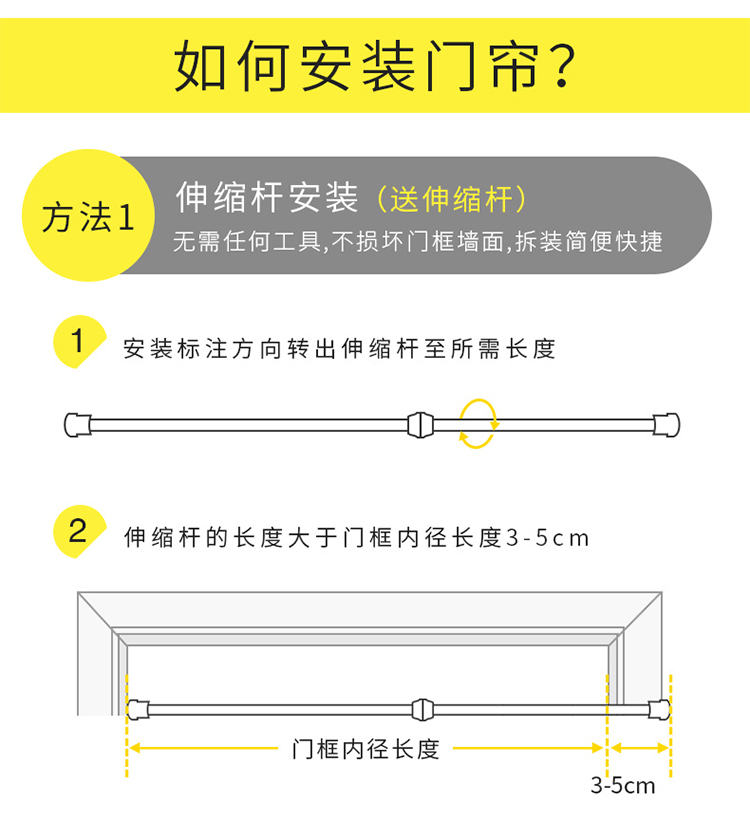 如何安装门帘？

方法1

伸缩杆安装（送伸缩杆）

无需任何工具,不损坏门框墙面,拆装简便快捷

1 安装标注方向转出伸缩杆至所需长度

2 伸缩杆的长度大于门框内径长度3-5cm

门框内径长度

3-5cm