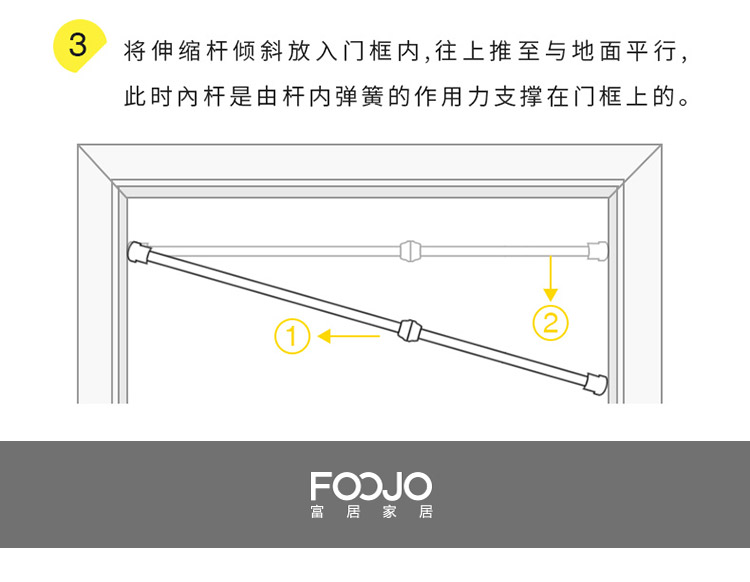 3 将伸缩杆倾斜放入门框内,往上推至与地面平行,此时内杆是由杆内弹簧的作用力支撑在门框上的。

①

②

FOOJO
富居家居