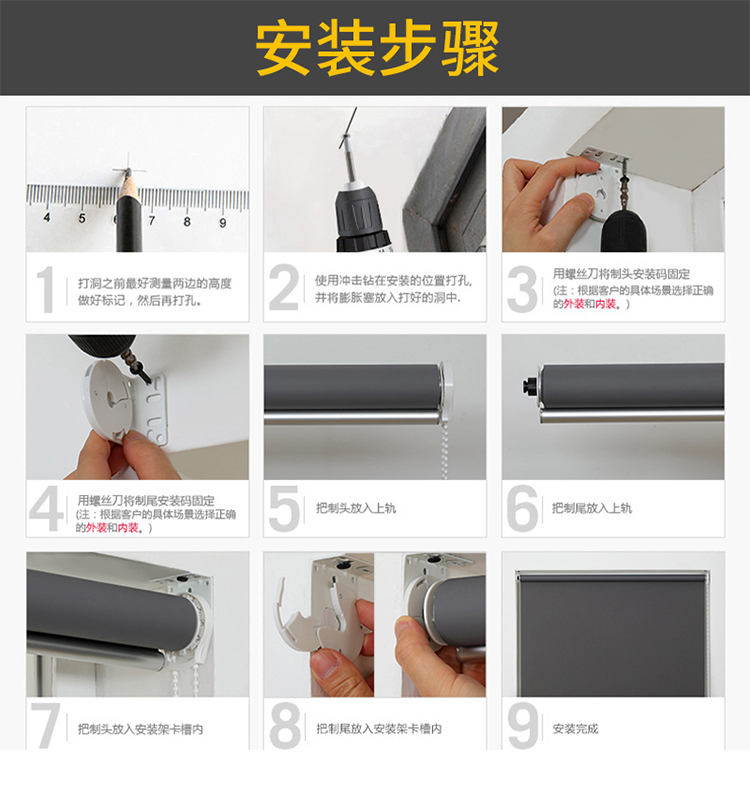 安装步骤

4 5 6 7 8 9

1 打洞之前最好测量两边的高度做好标记，然后再打孔。

2 使用冲击钻在安装的位置打孔，并将膨胀塞放入打好的洞中.

3 用螺丝刀将制头安装码固定 (注：根据客户的具体场景选择正确的外装和内装。)

4 用螺丝刀将制尾安装码固定 (注：根据客户的具体场景选择正确的外装和内装。)

5 把制头放入上轨

6 把制尾放入上轨

7 把制头放入安装架卡槽内

8 把制尾放入安装架卡槽内

9 安装完成