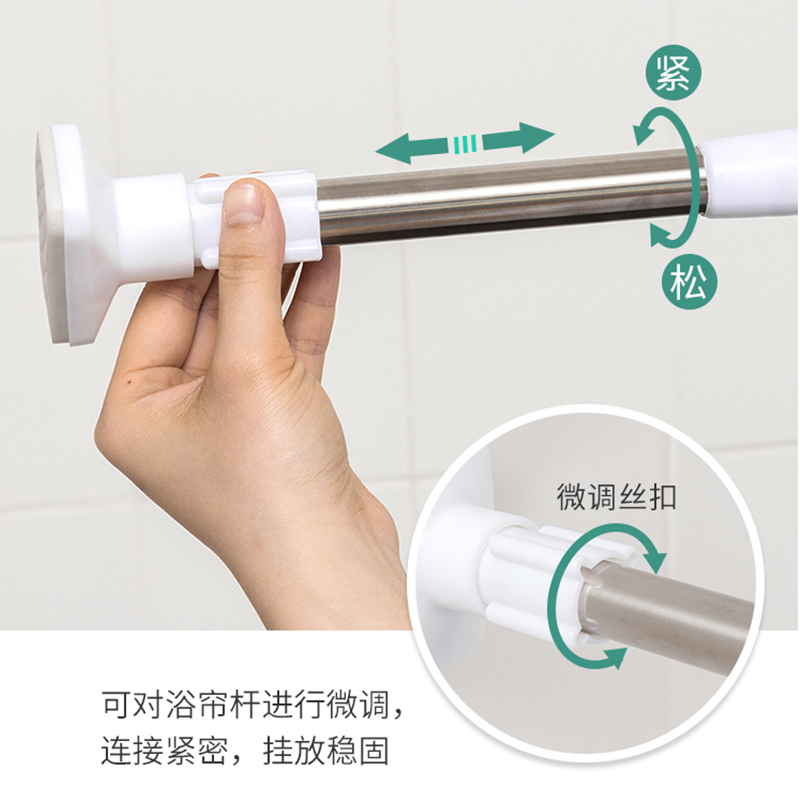 紧

松

微调丝扣

可对浴帘杆进行微调，
连接紧密，挂放稳固