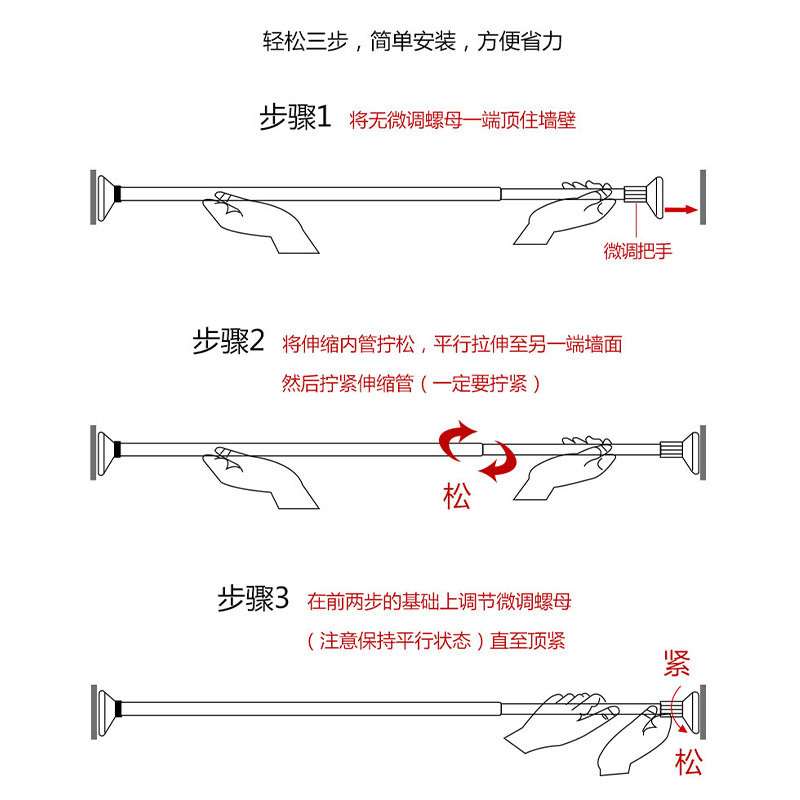 轻松三步，简单安装，方便省力

步骤1 将无微调螺母一端顶住墙壁

微调把手

步骤2 将伸缩内管拧松，平行拉伸至另一端墙面

然后拧紧伸缩管（一定要拧紧）

松

步骤3 在前两步的基础上调节微调螺母

（注意保持平行状态）直至顶紧

紧

松