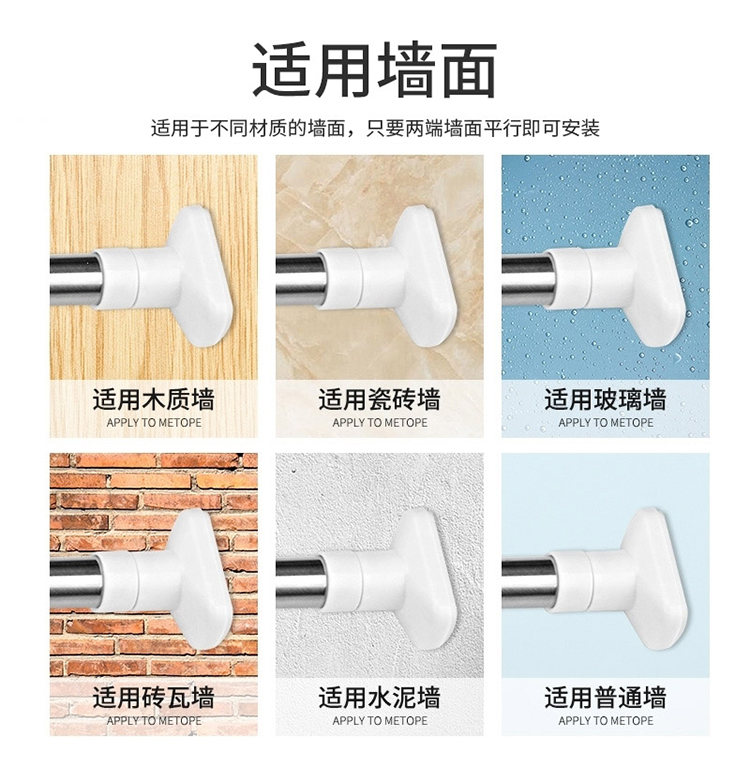 适用墙面

适用于不同材质的墙面，只要两端墙面平行即可安装

适用木质墙
APPLY TO METOPE

适用瓷砖墙
APPLY TO METOPE

适用玻璃墙
APPLY TO METOPE

适用砖瓦墙
APPLY TO METOPE

适用水泥墙
APPLY TO METOPE

适用普通墙
APPLY TO METOPE