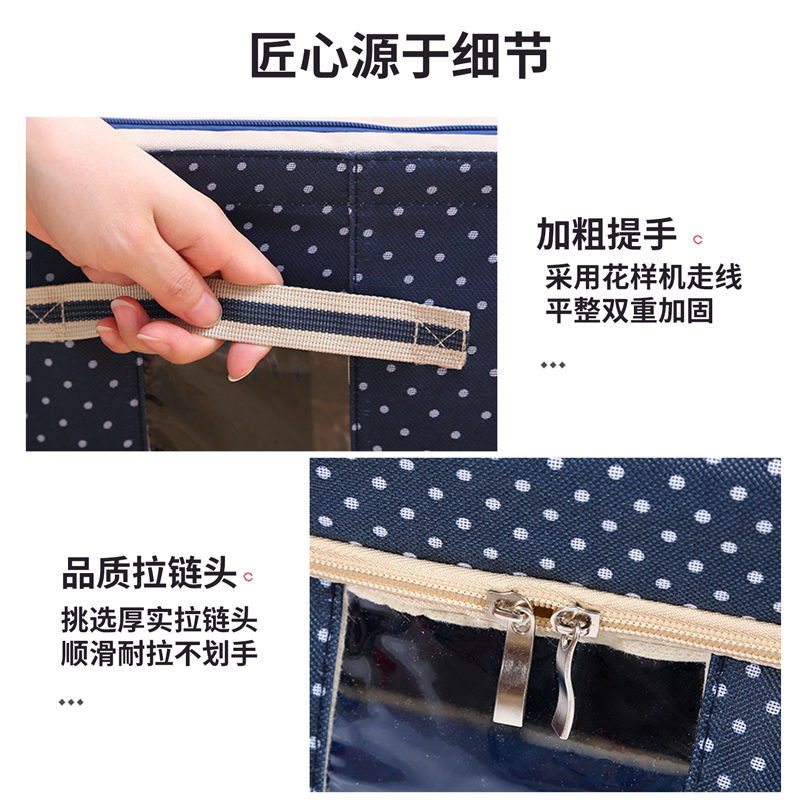 匠心源于细节

加粗提手
采用花样机走线
平整双重加固

...

品质拉链头
挑选厚实拉链头
顺滑耐拉不划手

...